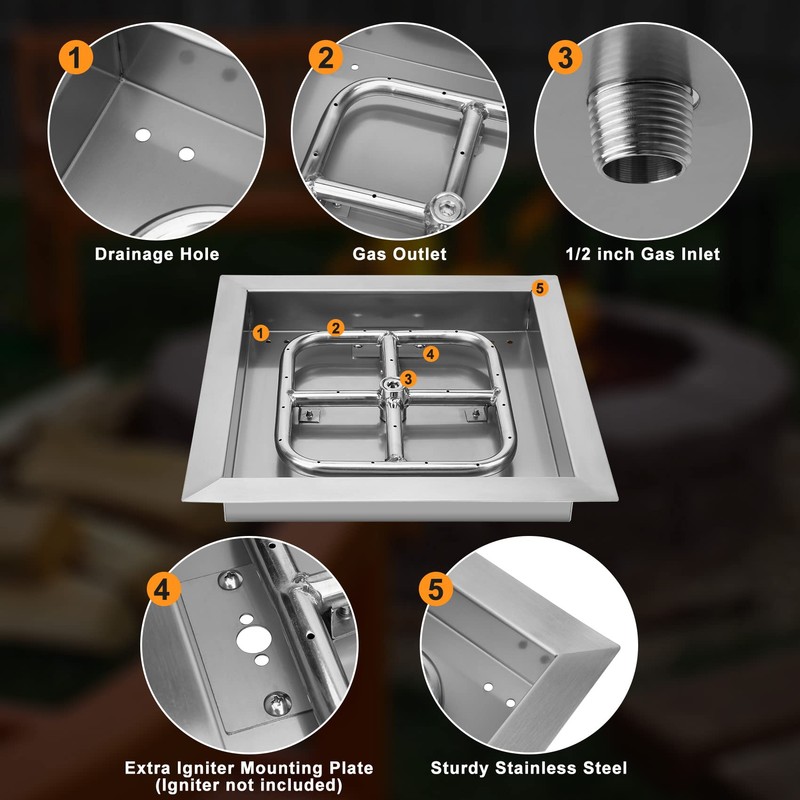 1

Drainage Hole

2

Gas Outlet

3

1/2 inch Gas Inlet

5

1

2

4

3

4

Extra Igniter Mounting Plate (Igniter not included)

5

Sturdy Stainless Steel