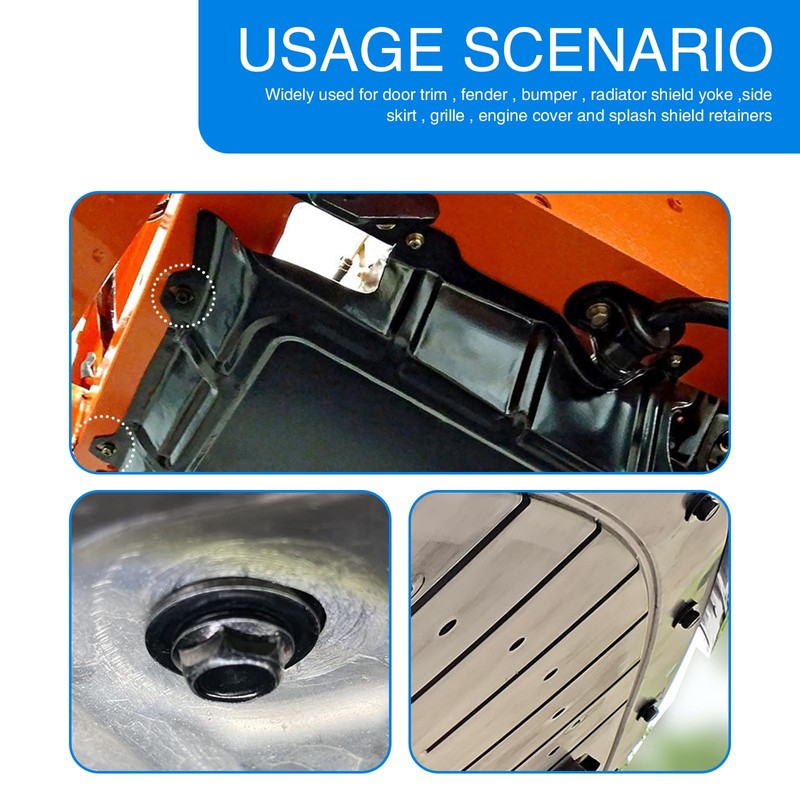 USAGE SCENARIO

Widely used for door trim , fender , bumper , radiator shield yoke ,side skirt , grille , engine cover and splash shield retainers