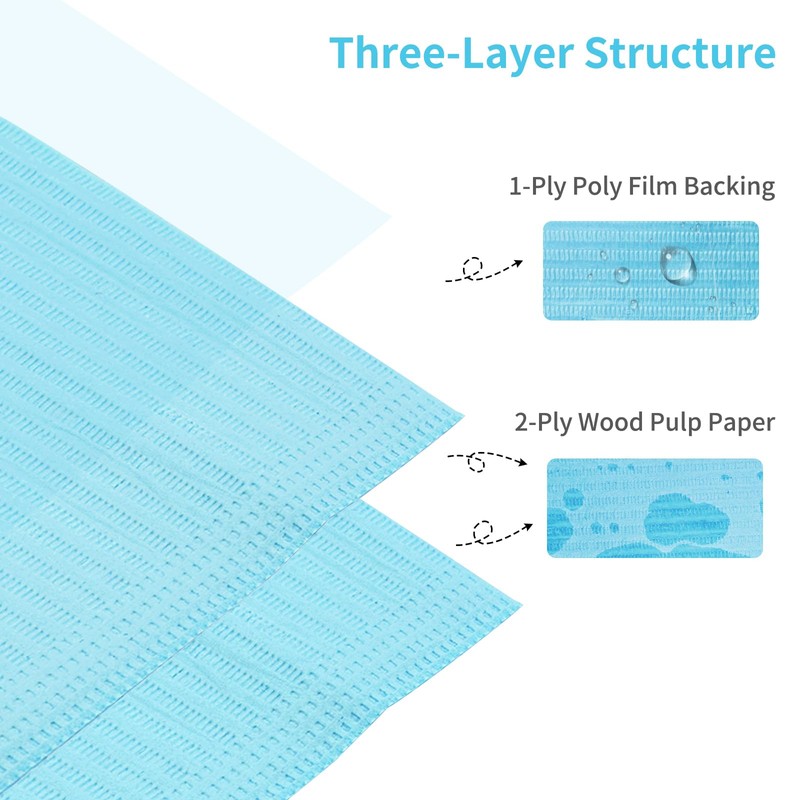 Three-Layer Structure

1-Ply Poly Film Backing

2-Ply Wood Pulp Paper