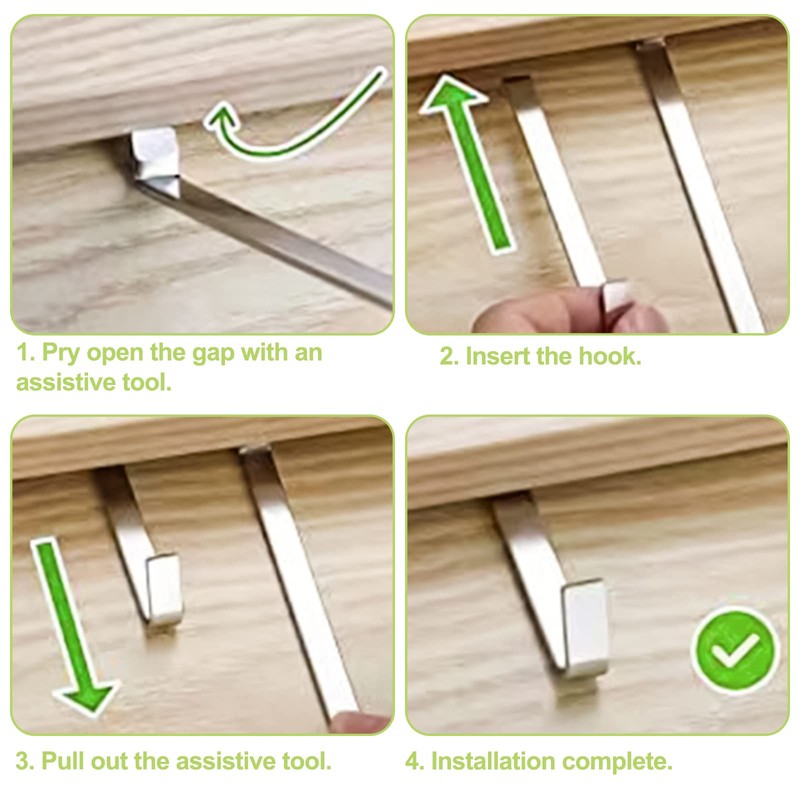 1. Pry open the gap with an assistive tool.

2. Insert the hook.

3. Pull out the assistive tool.

4. Installation complete.