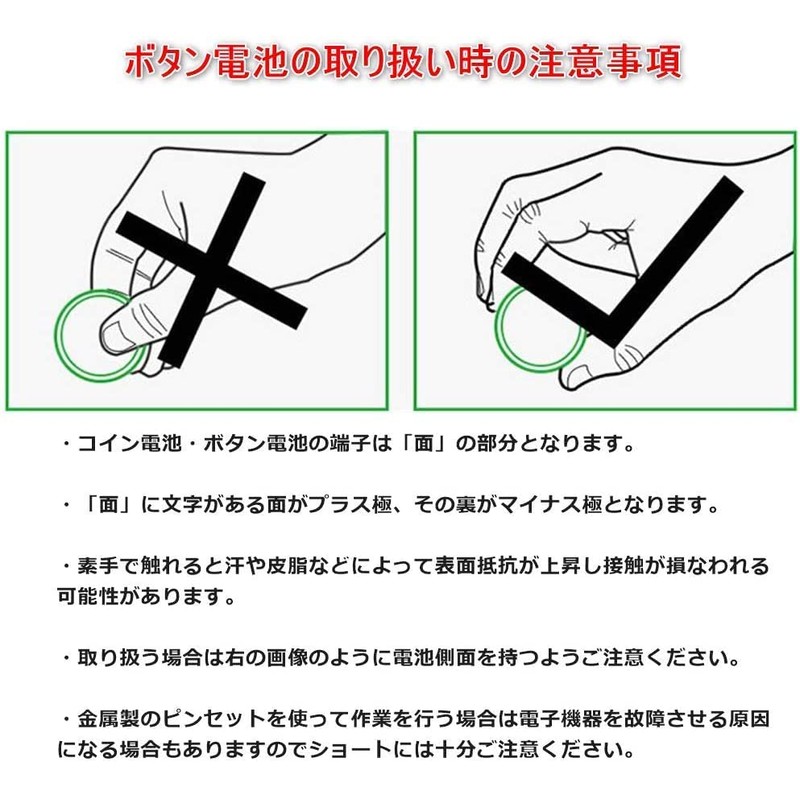 ボタン電池の取り扱い時の注意事項

・コイン電池・ボタン電池の端子は「面」の部分となります。

・「面」に文字がある面がプラス極、その裏がマイナス極となります。

・素手で触れると汗や皮脂などによって表面抵抗が上昇し接触が損なわれる可能性があります。

・取り扱う場合は右の画像のように電池側面を持つようご注意ください。

・金属製のピンセットを使って作業を行う場合は電子機器を故障させる原因になる場合もありますのでショートには十分ご注意ください。