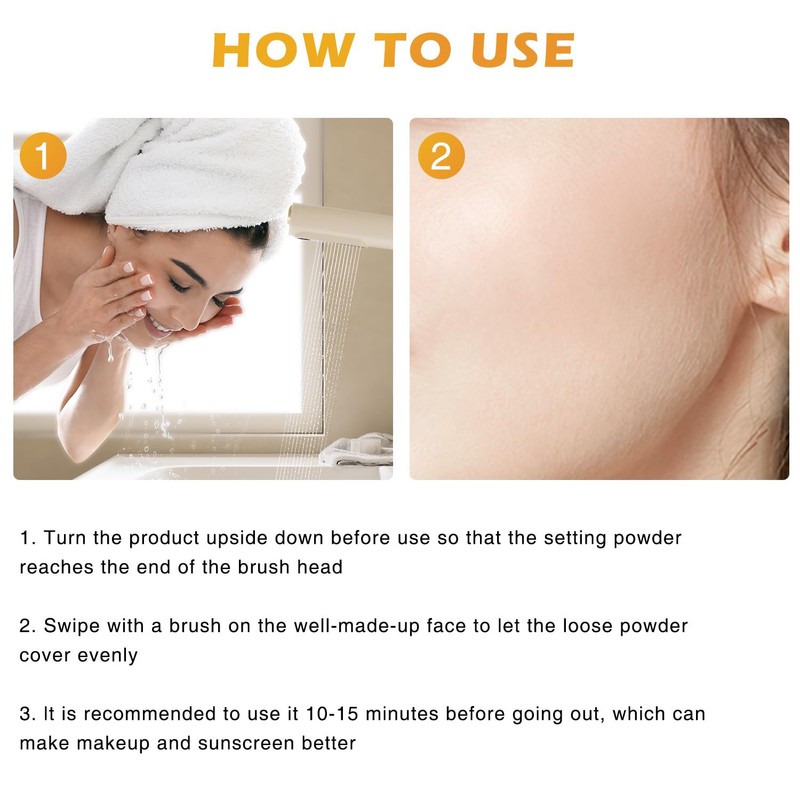 HOW TO USE

1

2

1. Turn the product upside down before use so that the setting powder reaches the end of the brush head

2. Swipe with a brush on the well-made-up face to let the loose powder cover evenly

3. It is recommended to use it 10-15 minutes before going out, which can make makeup and sunscreen better