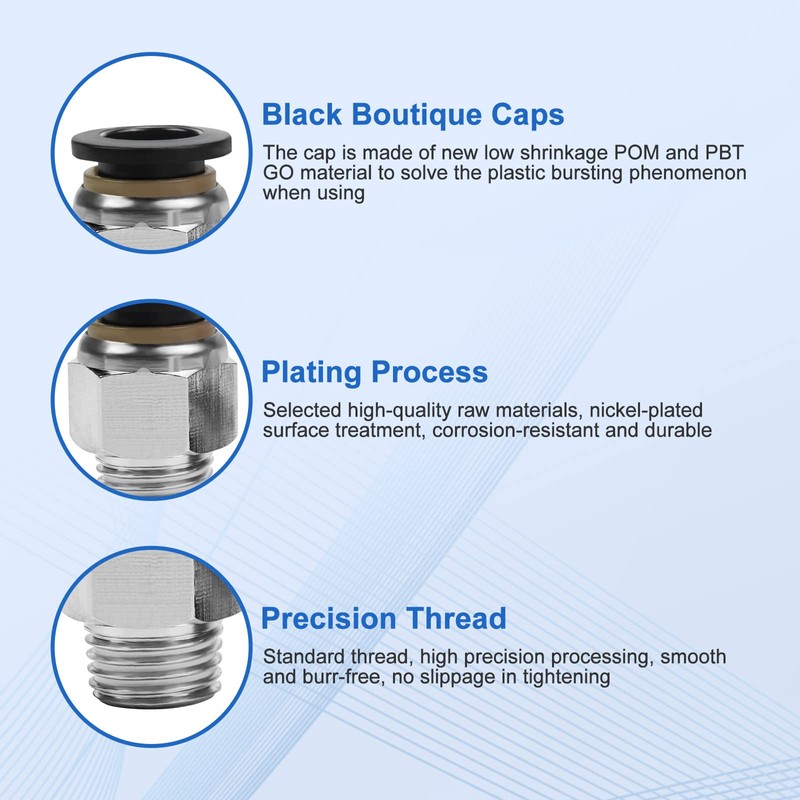 Black Boutique Caps

The cap is made of new low shrinkage POM and PBT GO material to solve the plastic bursting phenomenon when using

Plating Process

Selected high-quality raw materials, nickel-plated surface treatment, corrosion-resistant and durable

Precision Thread

Standard thread, high precision processing, smooth and burr-free, no slippage in tightening