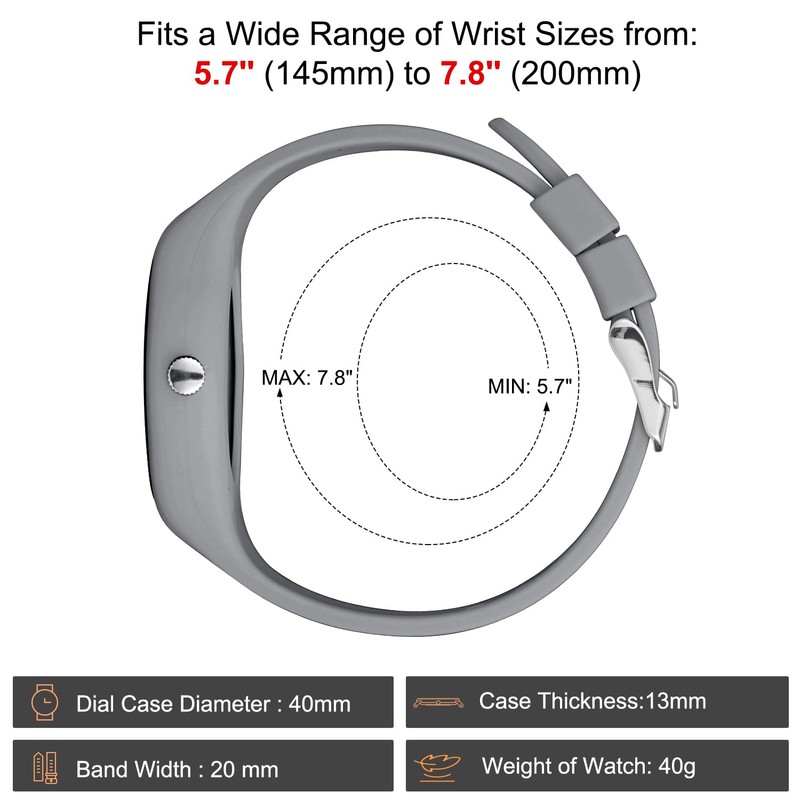 Fits a Wide Range of Wrist Sizes from:
5.7'' (145mm) to 7.8'' (200mm)

MAX: 7.8"
MIN: 5.7"

Dial Case Diameter : 40mm
Case Thickness:13mm
Band Width : 20 mm
Weight of Watch: 40g