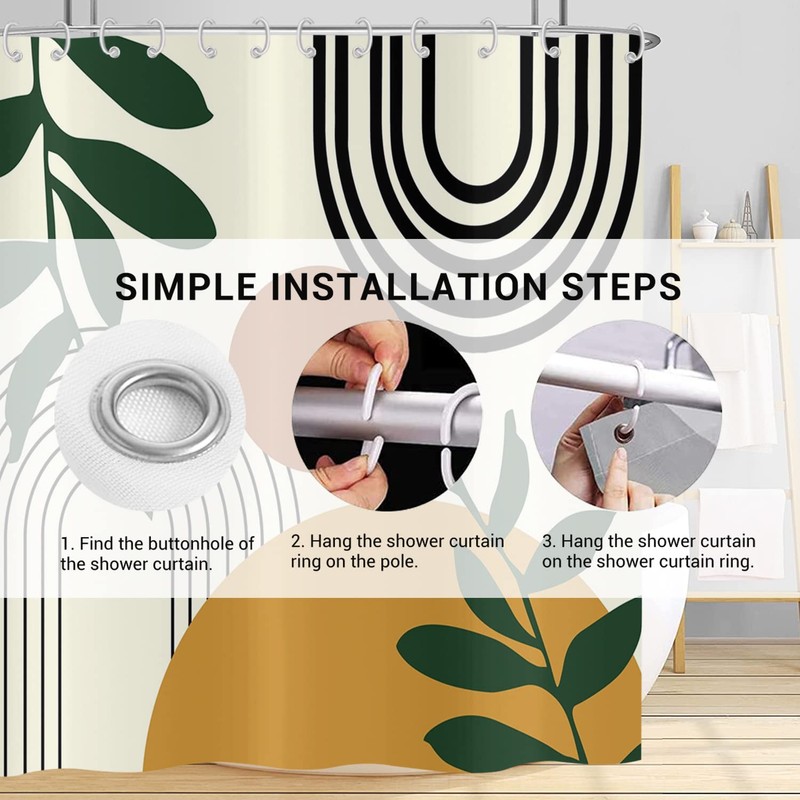 SIMPLE INSTALLATION STEPS

1. Find the buttonhole of the shower curtain.

2. Hang the shower curtain ring on the pole.

3. Hang the shower curtain on the shower curtain ring.