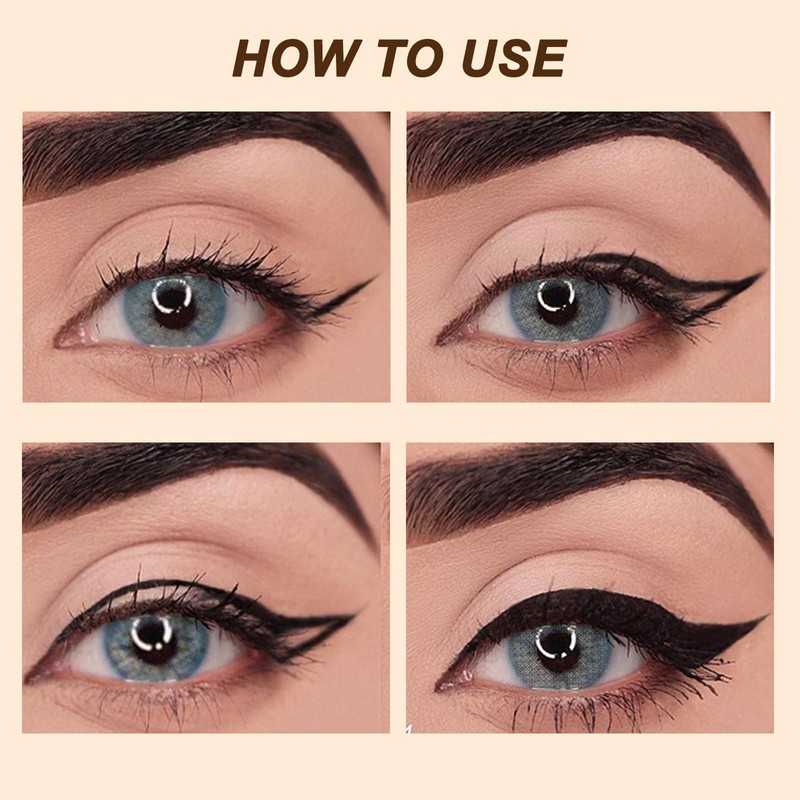 HOW TO USE