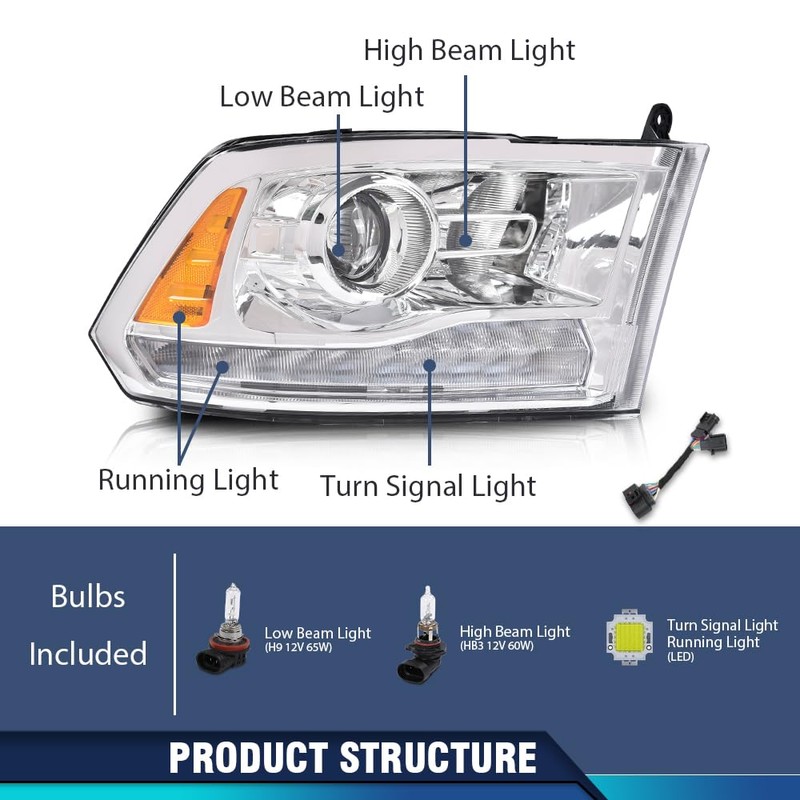 High Beam Light

Low Beam Light

Running Light

Turn Signal Light

Bulbs Included

Low Beam Light
(H9 12V 65W)

High Beam Light
(HB3 12V 60W)

Turn Signal Light
Running Light
(LED)

PRODUCT STRUCTURE