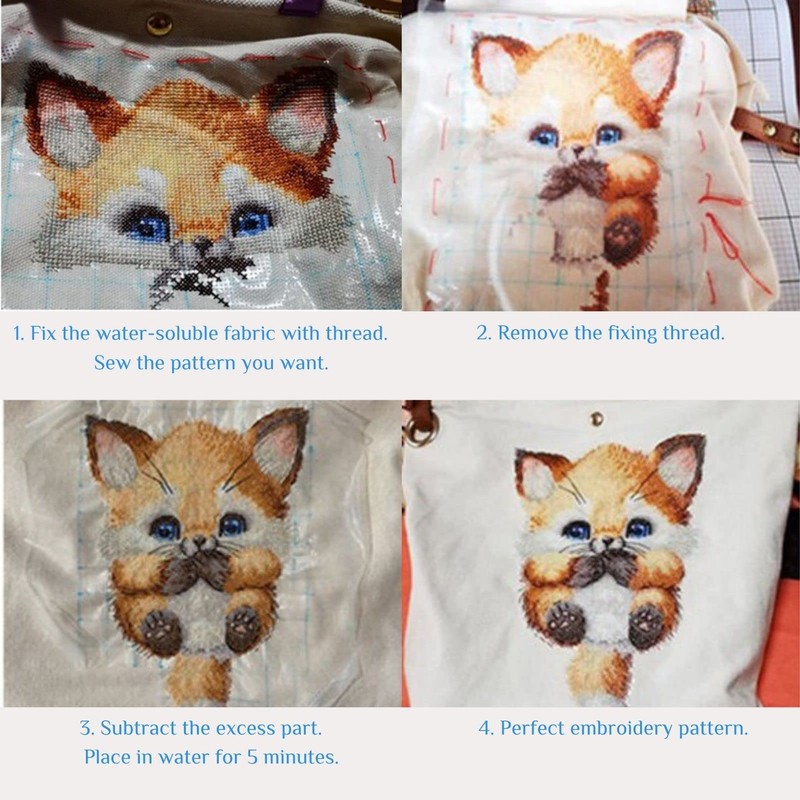 1. Fix the water-soluble fabric with thread. Sew the pattern you want.

2. Remove the fixing thread.

3. Subtract the excess part. Place in water for 5 minutes.

4. Perfect embroidery pattern.