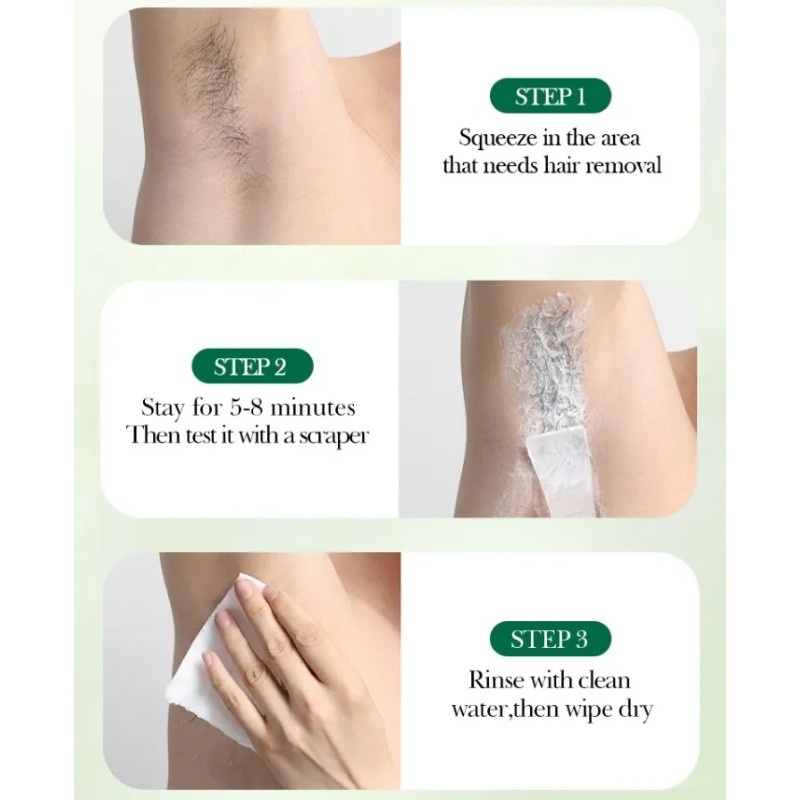 STEP 1

Squeeze in the area that needs hair removal

STEP 2

Stay for 5-8 minutes Then test it with a scraper

STEP 3

Rinse with clean water,then wipe dry