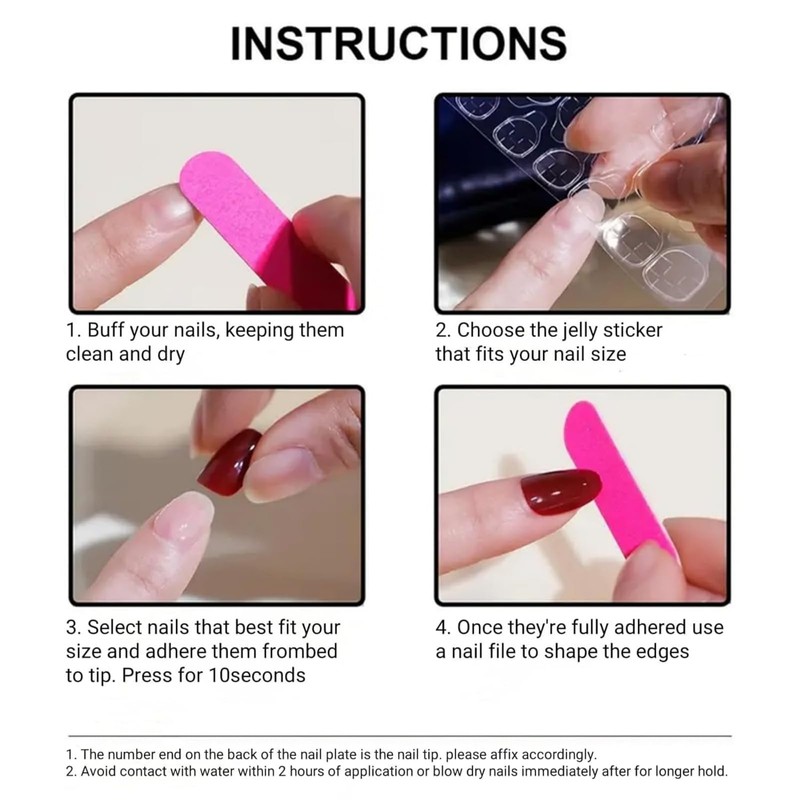 INSTRUCTIONS

1. Buff your nails, keeping them clean and dry

2. Choose the jelly sticker that fits your nail size

3. Select nails that best fit your size and adhere them frombed to tip. Press for 10seconds

4. Once they're fully adhered use a nail file to shape the edges

1. The number end on the back of the nail plate is the nail tip. please affix accordingly.
2. Avoid contact with water within 2 hours of application or blow dry nails immediately after for longer hold.