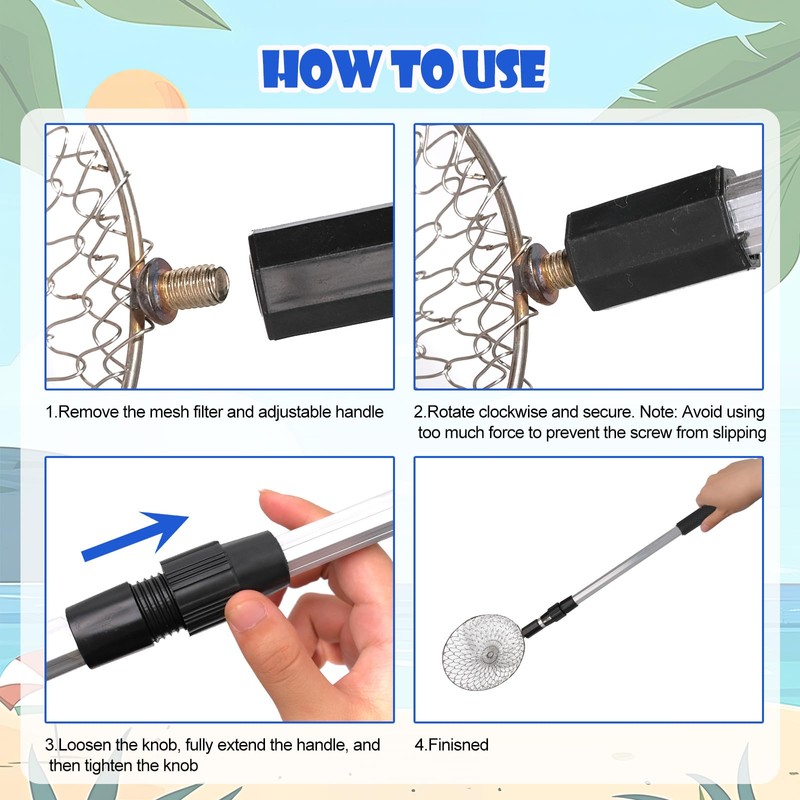 HOW TO USE

1.Remove the mesh filter and adjustable handle

2.Rotate clockwise and secure. Note: Avoid using too much force to prevent the screw from slipping

3.Loosen the knob, fully extend the handle, and then tighten the knob

4.Finisned