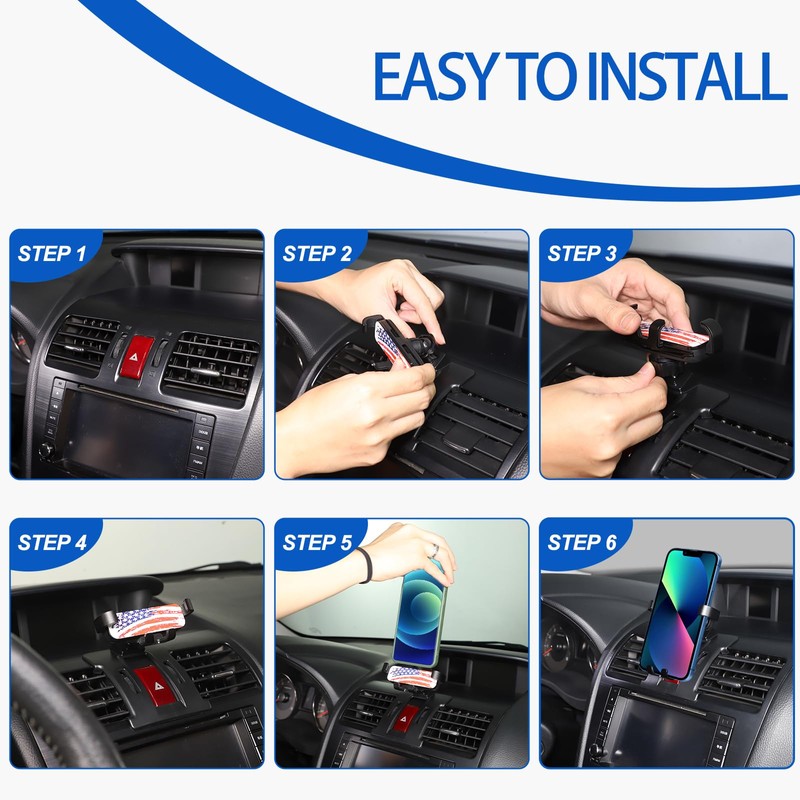 EASY TO INSTALL

STEP 1

STEP 2

STEP 3

STEP 4

STEP 5

STEP 6