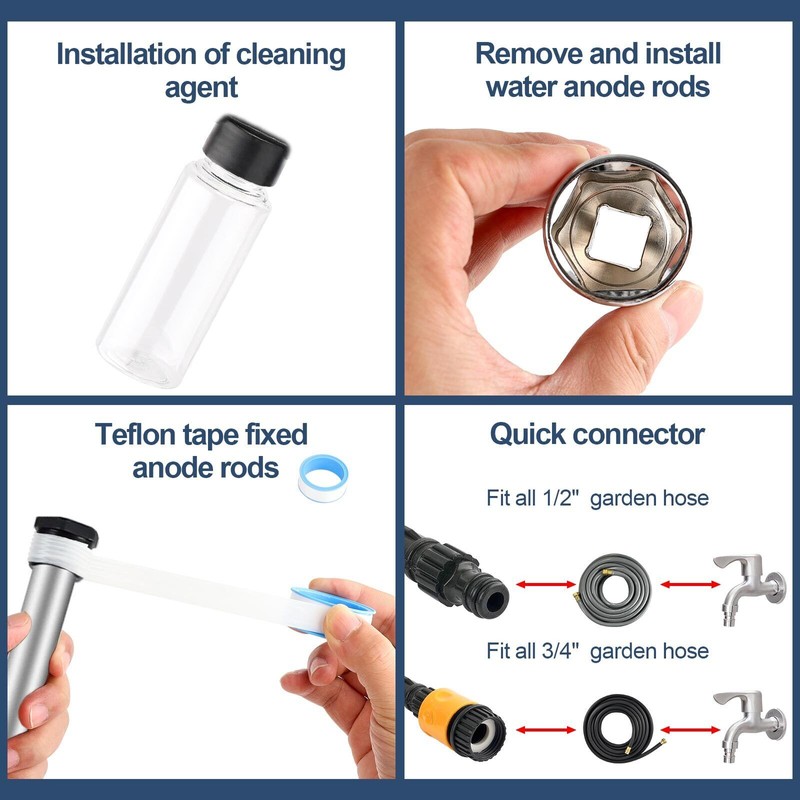 Installation of cleaning agent

Remove and install water anode rods

Teflon tape fixed anode rods

Quick connector

Fit all 1/2" garden hose

Fit all 3/4" garden hose