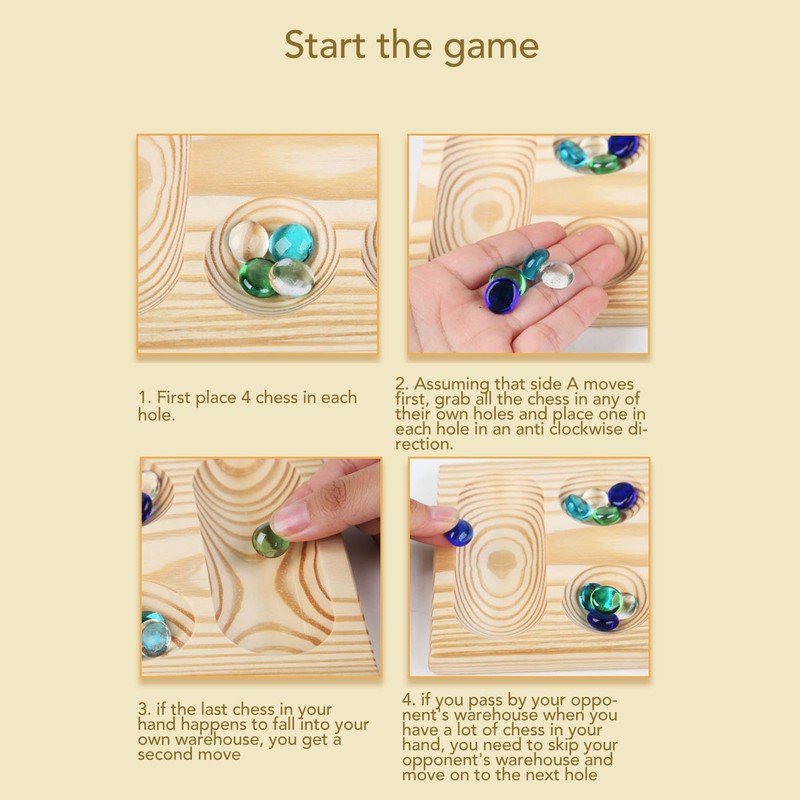 Start the game

1. First place 4 chess in each hole.

2. Assuming that side A moves first, grab all the chess in any of their own holes and place one in each hole in an anti clockwise direction.

3. if the last chess in your hand happens to fall into your own warehouse, you get a second move

4. if you pass by your opponent's warehouse when you have a lot of chess in your hand, you need to skip your opponent's warehouse and move on to the next hole