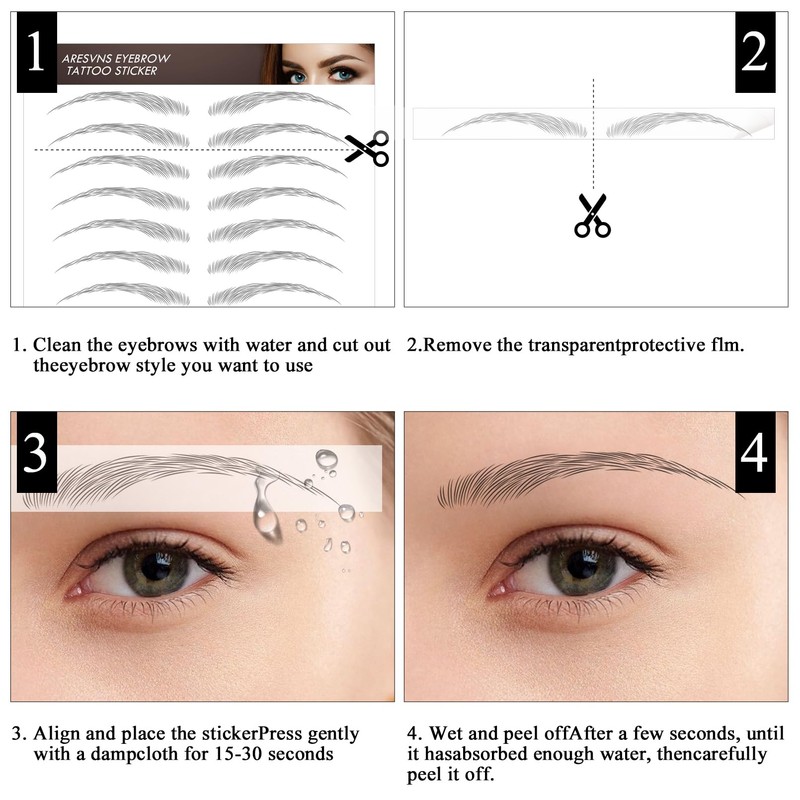 1

ARESVNS EYEBROW TATTOO STICKER

2

1. Clean the eyebrows with water and cut out theeyebrow style you want to use

2.Remove the transparentprotective flm.

3

4

3. Align and place the stickerPress gently with a dampcloth for 15-30 seconds

4. Wet and peel offAfter a few seconds, until it hasabsorbed enough water, thencarefully peel it off.