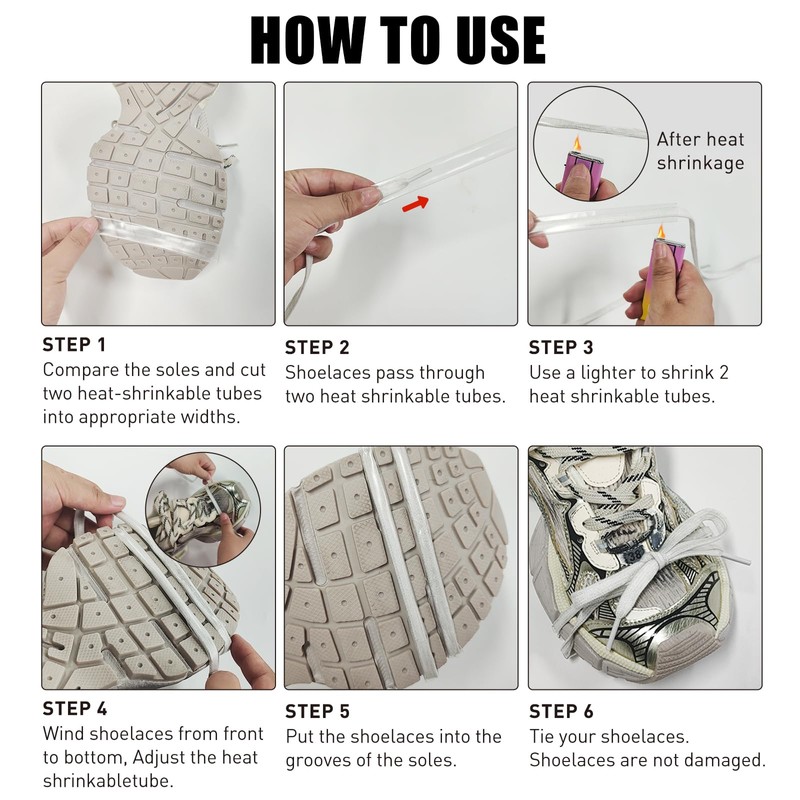 HOW TO USE

After heat shrinkage

STEP 1
Compare the soles and cut two heat-shrinkable tubes into appropriate widths.

STEP 2
Shoelaces pass through two heat shrinkable tubes.

STEP 3
Use a lighter to shrink 2 heat shrinkable tubes.

STEP 4
Wind shoelaces from front to bottom, Adjust the heat shrinkabletube.

STEP 5
Put the shoelaces into the grooves of the soles.

STEP 6
Tie your shoelaces. Shoelaces are not damaged.