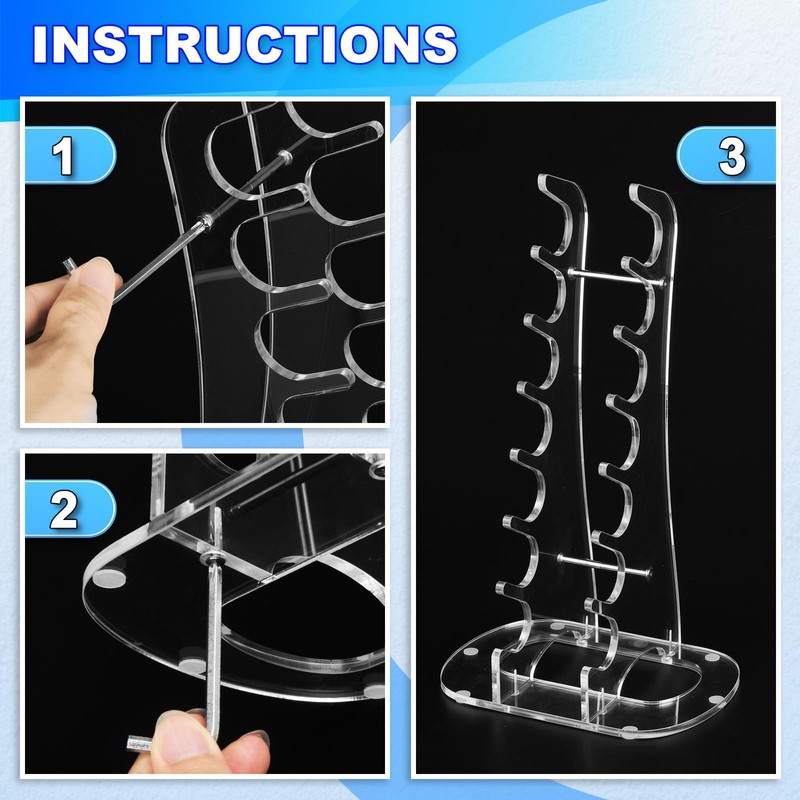 INSTRUCTIONS

1

2

3