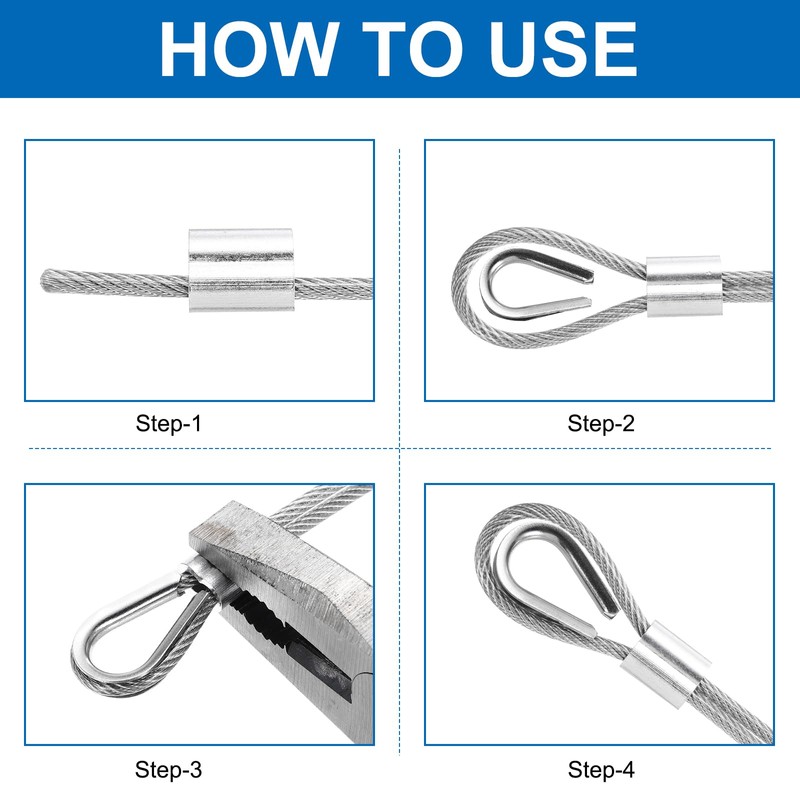 HOW TO USE

Step-1

Step-2

Step-3

Step-4