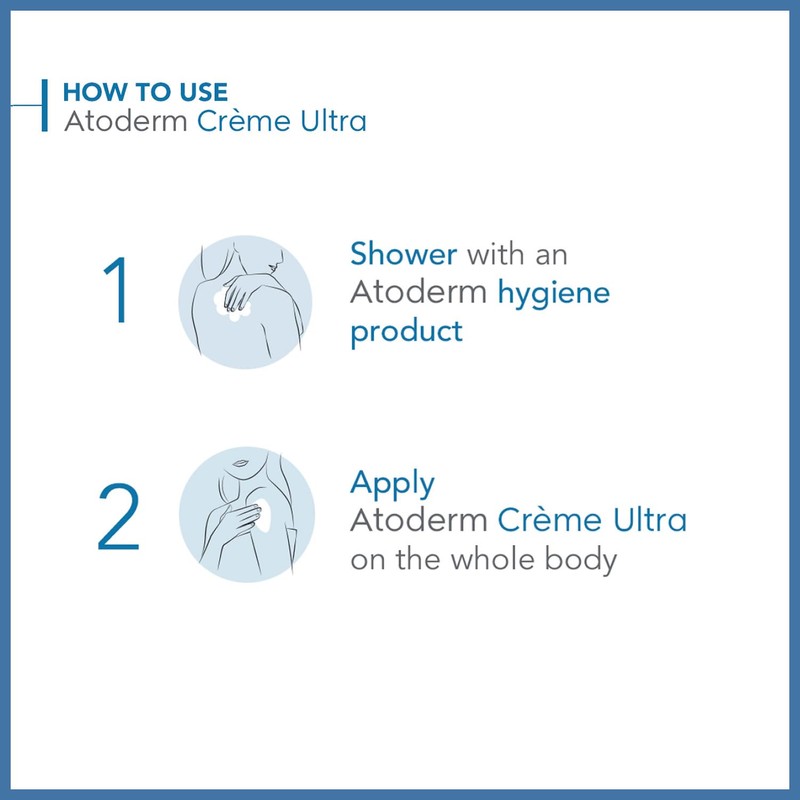 HOW TO USE
Atoderm Crème Ultra

1

Shower with an Atoderm hygiene product

2

Apply Atoderm Crème Ultra on the whole body