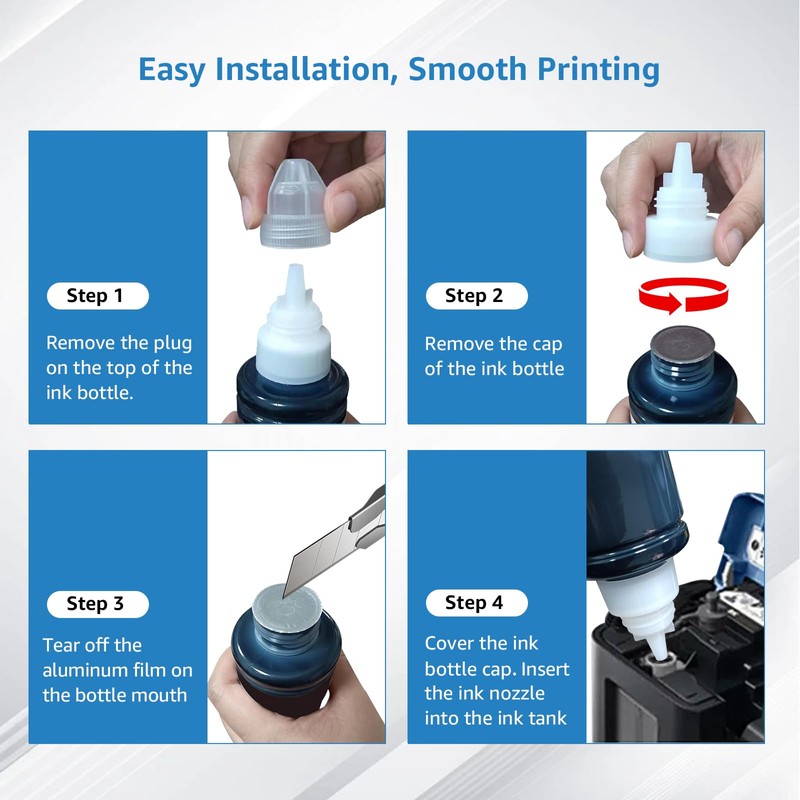 Easy Installation, Smooth Printing

Step 1

Remove the plug on the top of the ink bottle.

Step 2

Remove the cap of the ink bottle

Step 3

Tear off the aluminum film on the bottle mouth

Step 4

Cover the ink bottle cap. Insert the ink nozzle into the ink tank