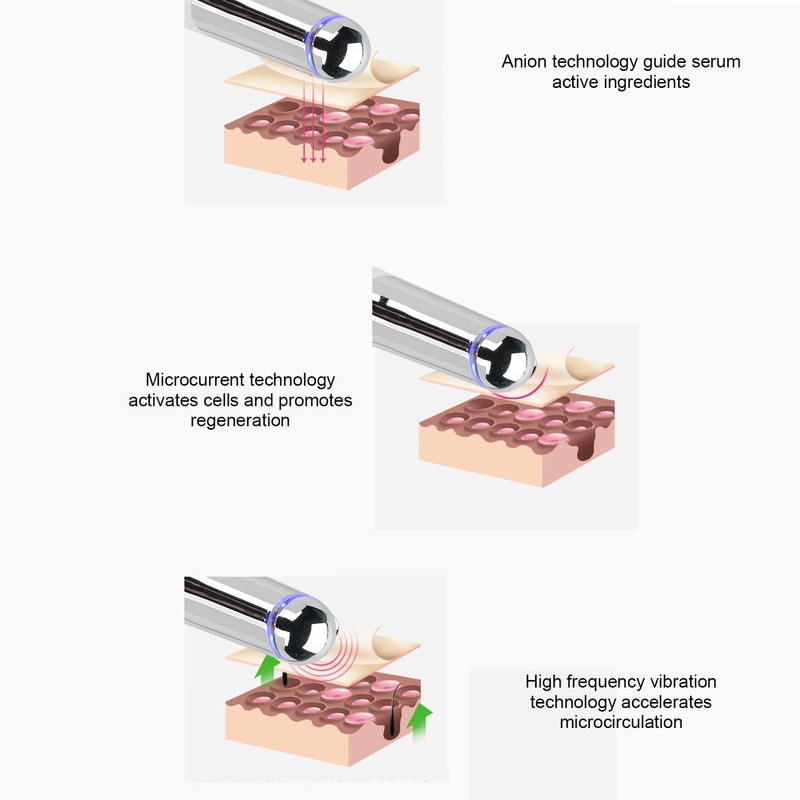 Anion technology guide serum active ingredients

Microcurrent technology activates cells and promotes regeneration

High frequency vibration technology accelerates microcirculation