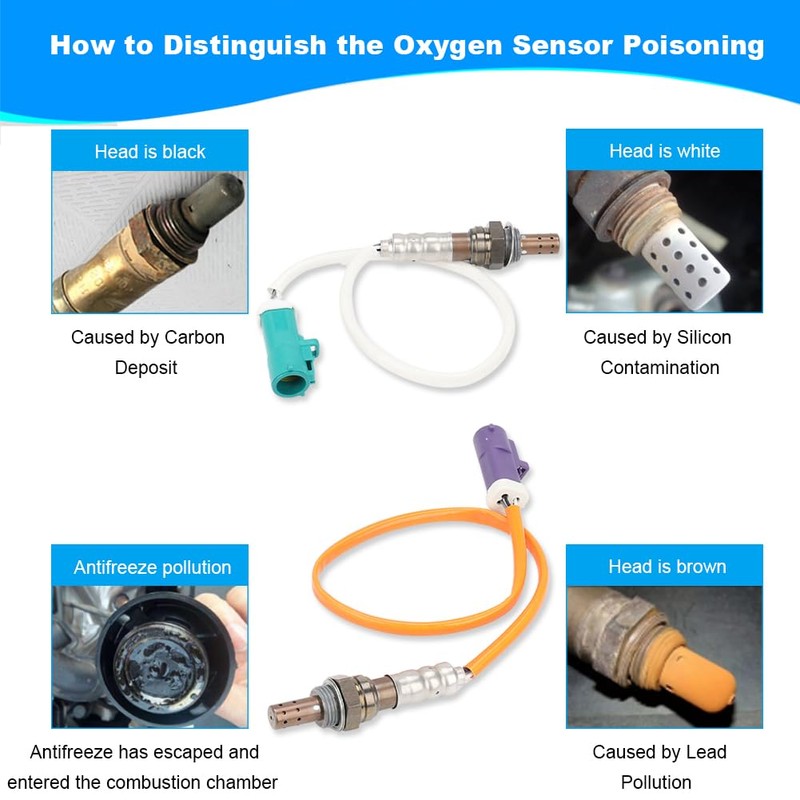 How to Distinguish the Oxygen Sensor Poisoning

Head is black

Caused by Carbon Deposit

Head is white

Caused by Silicon Contamination

Antifreeze pollution

Antifreeze has escaped and entered the combustion chamber

Head is brown

Caused by Lead Pollution