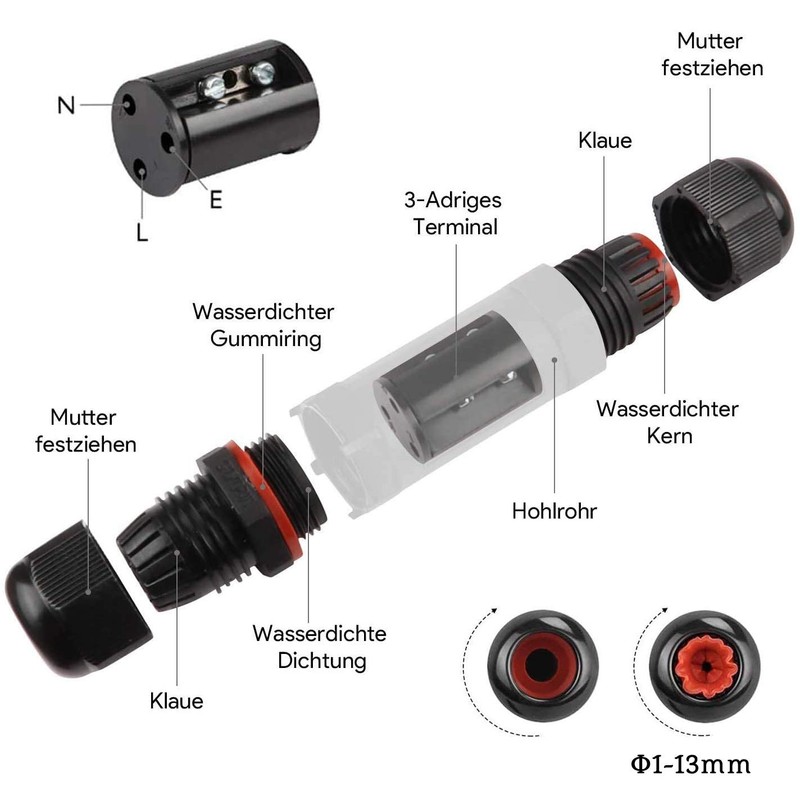 N

E

L

Mutter festziehen

Klaue

3-Adriges Terminal

Wasserdichter Gummiring

Wasserdichter Kern

Mutter festziehen

Hohlrohr

Wasserdichte Dichtung

Klaue

Φ1-13mm