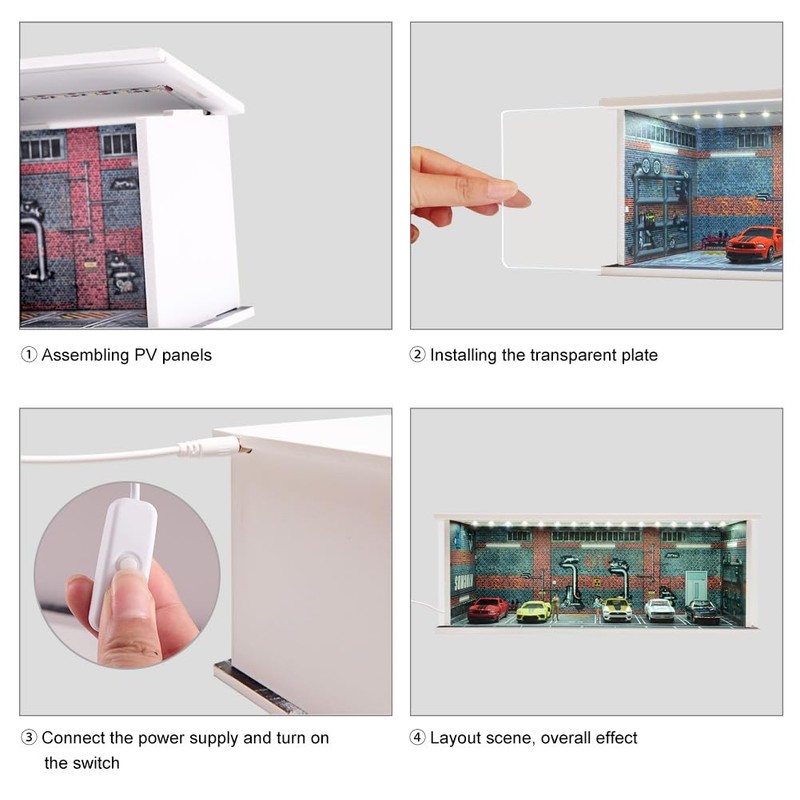 ① Assembling PV panels

② Installing the transparent plate

③ Connect the power supply and turn on the switch

④ Layout scene, overall effect