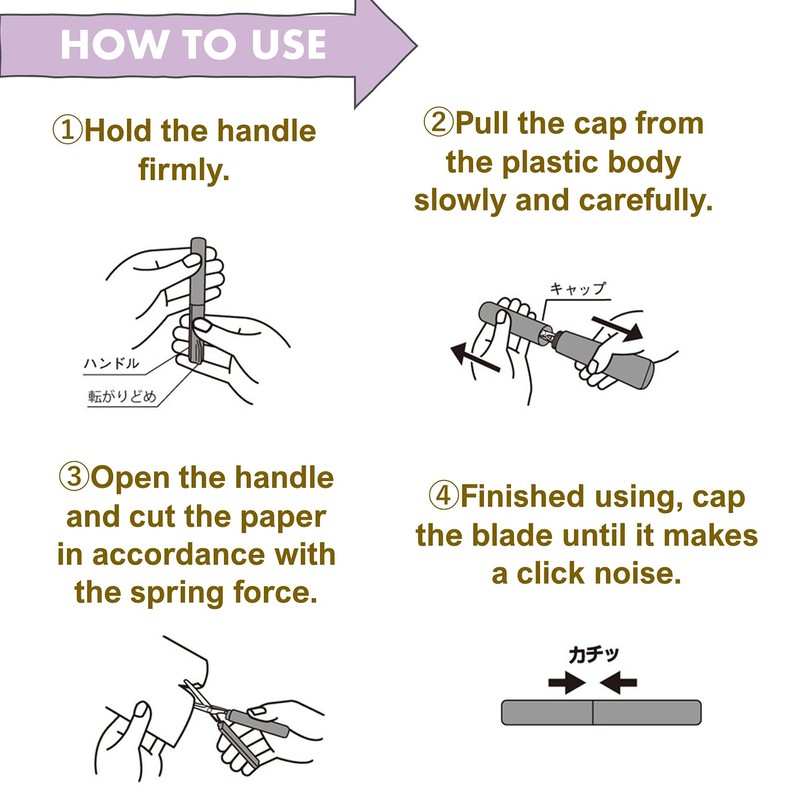 HOW TO USE

①Hold the handle firmly.

ハンドル

転がりどめ

②Pull the cap from the plastic body slowly and carefully.

キャップ

③Open the handle and cut the paper in accordance with the spring force.

④Finished using, cap the blade until it makes a click noise.

カチッ