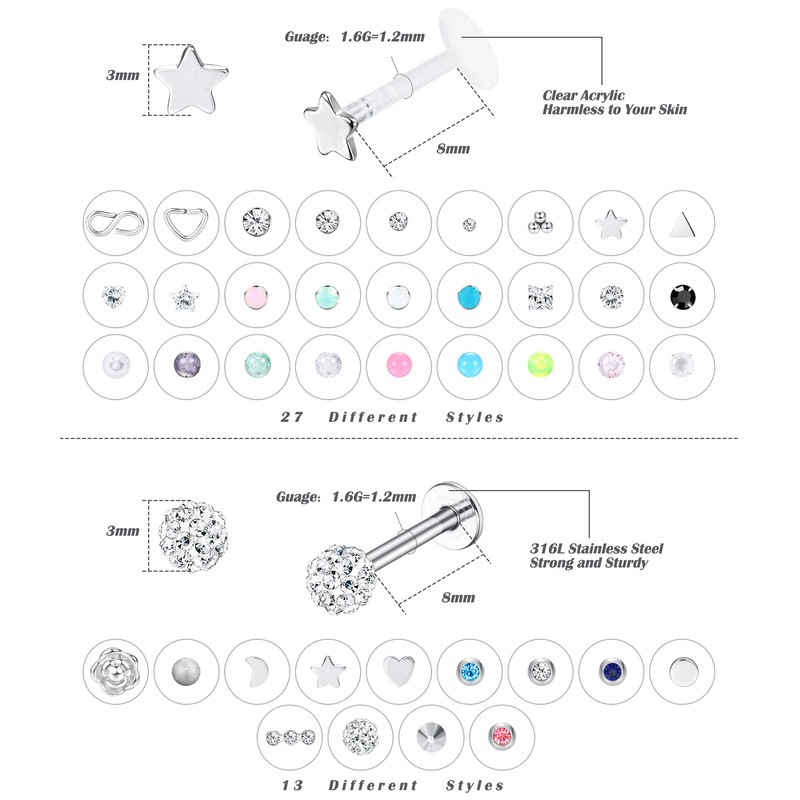 3mm

Guage: 1.6G=1.2mm

Clear Acrylic
Harmless to Your Skin

8mm

27 Different Styles

3mm

Guage: 1.6G=1.2mm

316L Stainless Steel
Strong and Sturdy

8mm

13 Different Styles