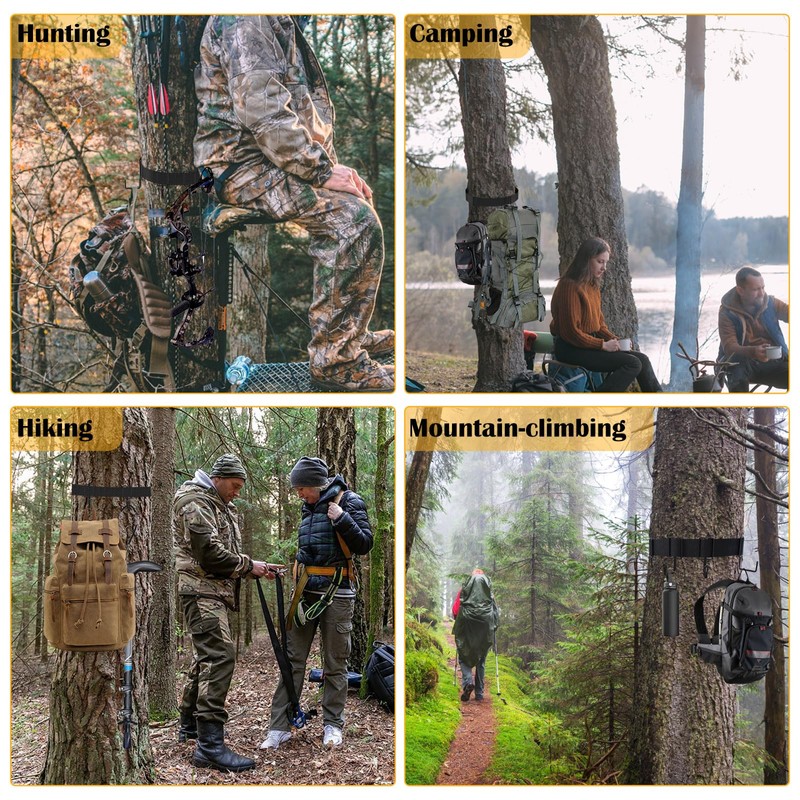 Hunting

Camping

Hiking

Mountain-climbing