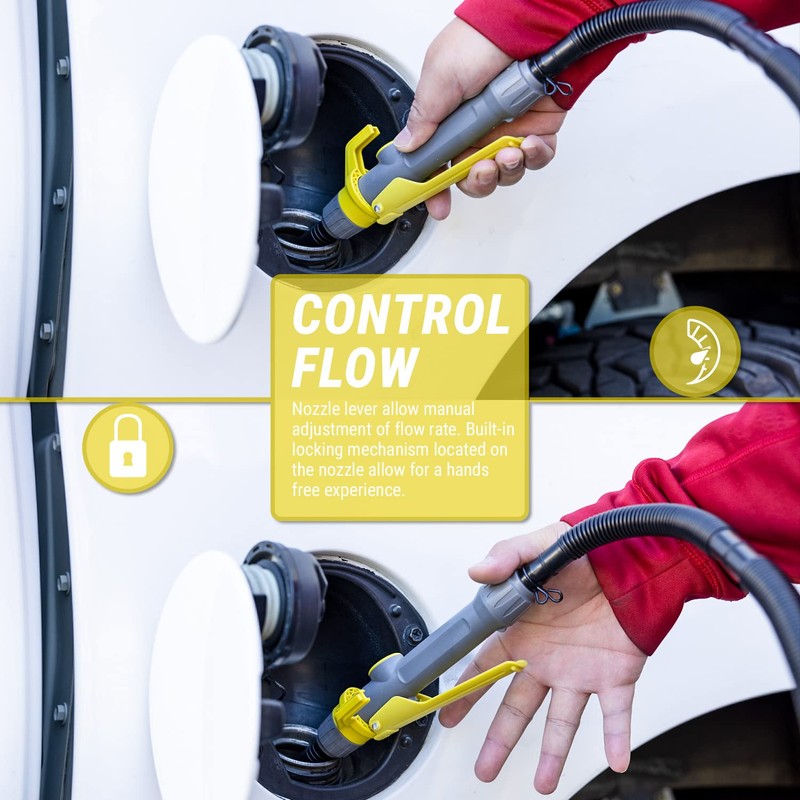 CONTROL FLOW

Nozzle lever allow manual adjustment of flow rate. Built-in locking mechanism located on the nozzle allow for a hands free experience.