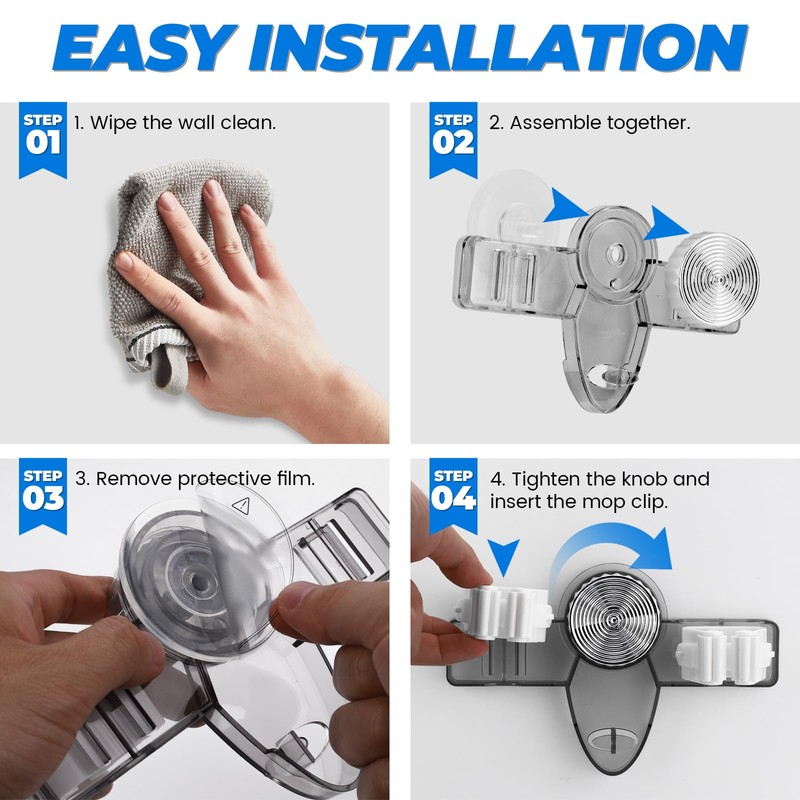 EASY INSTALLATION

STEP 01 1. Wipe the wall clean.

STEP 02 2. Assemble together.

STEP 03 3. Remove protective film.

STEP 04 4. Tighten the knob and insert the mop clip.