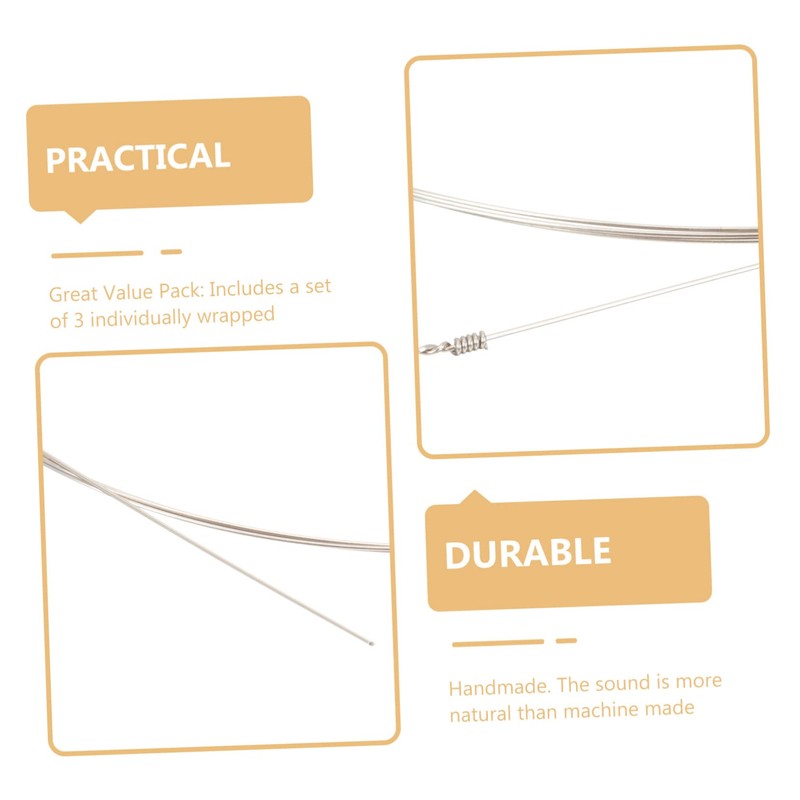 PRACTICAL

Great Value Pack: Includes a set of 3 individually wrapped

DURABLE

Handmade. The sound is more natural than machine made