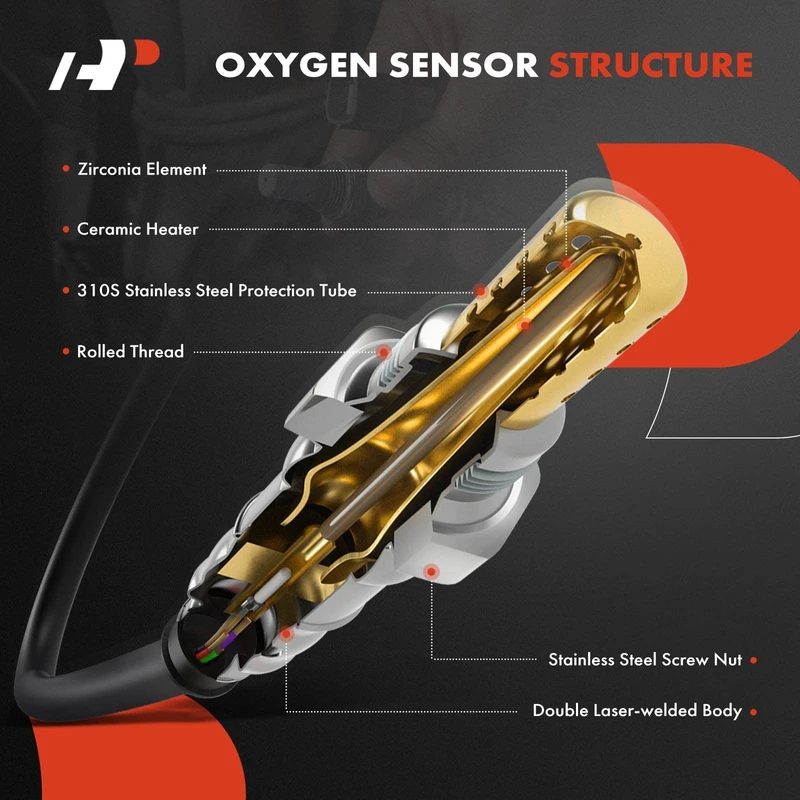 OXYGEN SENSOR STRUCTURE

Zirconia Element

Ceramic Heater

310S Stainless Steel Protection Tube

Rolled Thread

Stainless Steel Screw Nut

Double Laser-welded Body