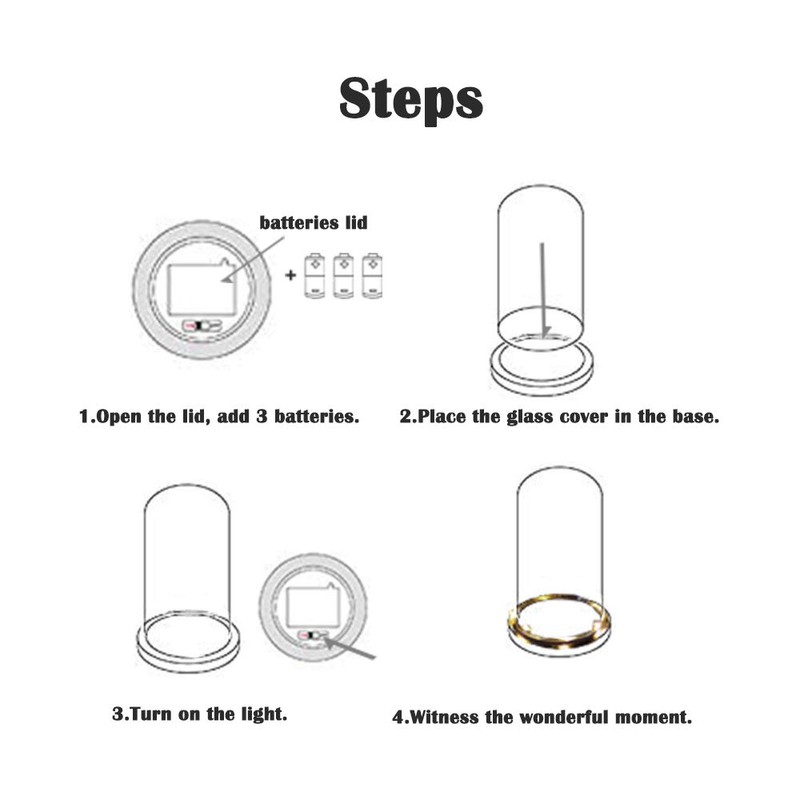 Steps

batteries lid

+

1.Open the lid, add 3 batteries.

2.Place the glass cover in the base.

3.Turn on the light.

4.Witness the wonderful moment.