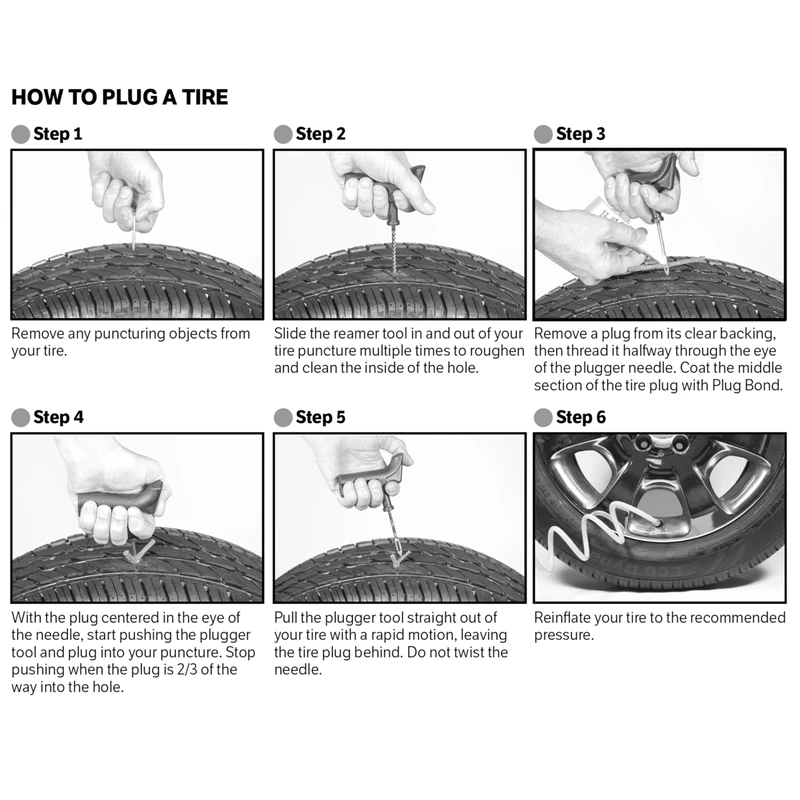 HOW TO PLUG A TIRE

Step 1

Remove any puncturing objects from your tire.

Step 2

Slide the reamer tool in and out of your tire puncture multiple times to roughen and clean the inside of the hole.

Step 3

Remove a plug from its clear backing, then thread it halfway through the eye of the plugger needle. Coat the middle section of the tire plug with Plug Bond.

Step 4

With the plug centered in the eye of the needle, start pushing the plugger tool and plug into your puncture. Stop pushing when the plug is 2/3 of the way into the hole.

Step 5

Pull the plugger tool straight out of your tire with a rapid motion, leaving the tire plug behind. Do not twist the needle.

Step 6

Reinflate your tire to the recommended pressure.