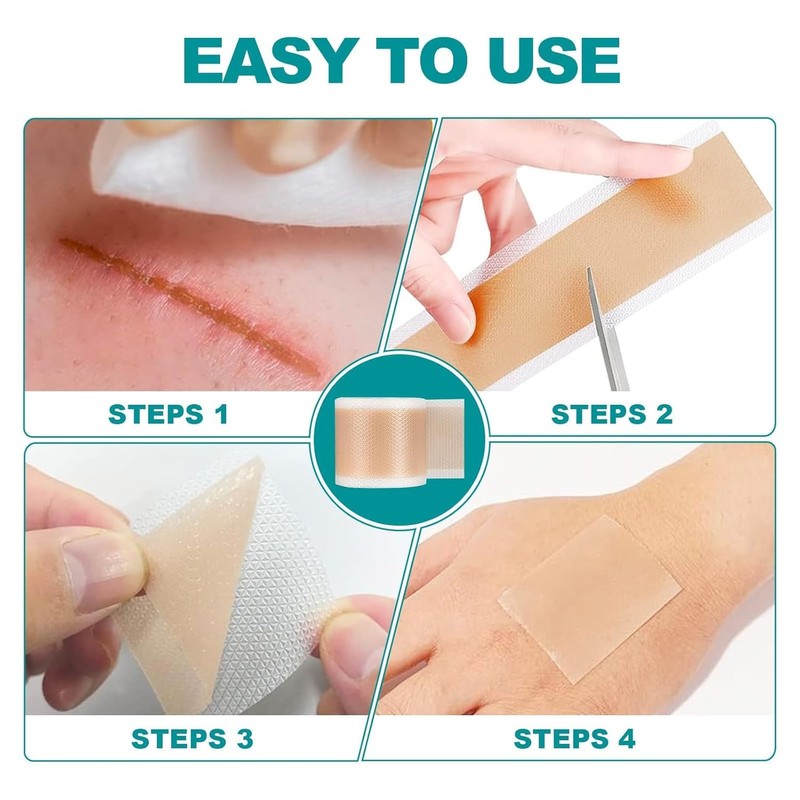 EASY TO USE

STEPS 1

STEPS 2

STEPS 3

STEPS 4