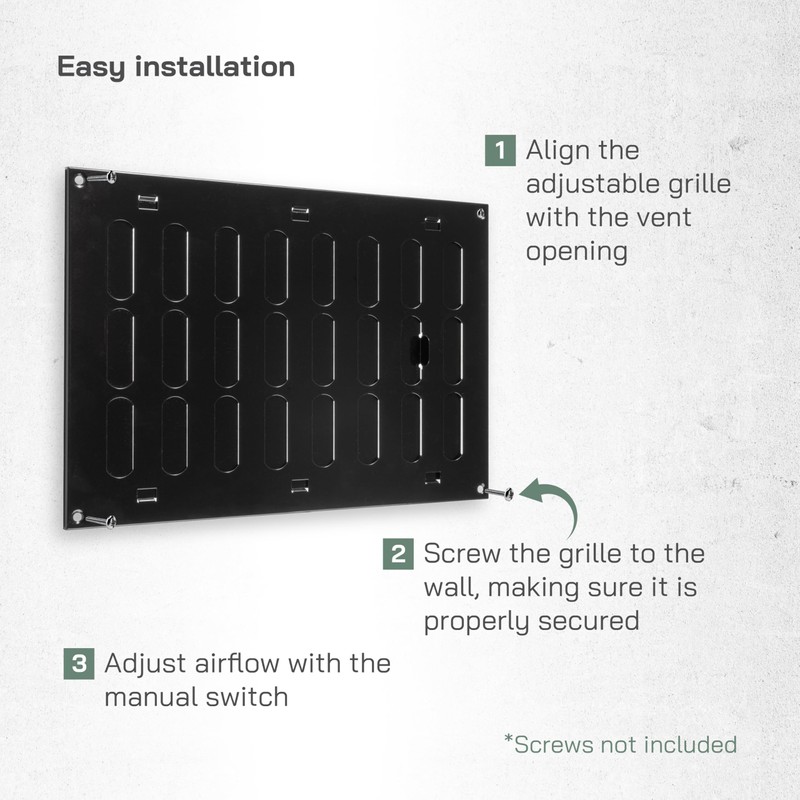 Easy installation

1 Align the adjustable grille with the vent opening

2 Screw the grille to the wall, making sure it is properly secured

3 Adjust airflow with the manual switch

*Screws not included