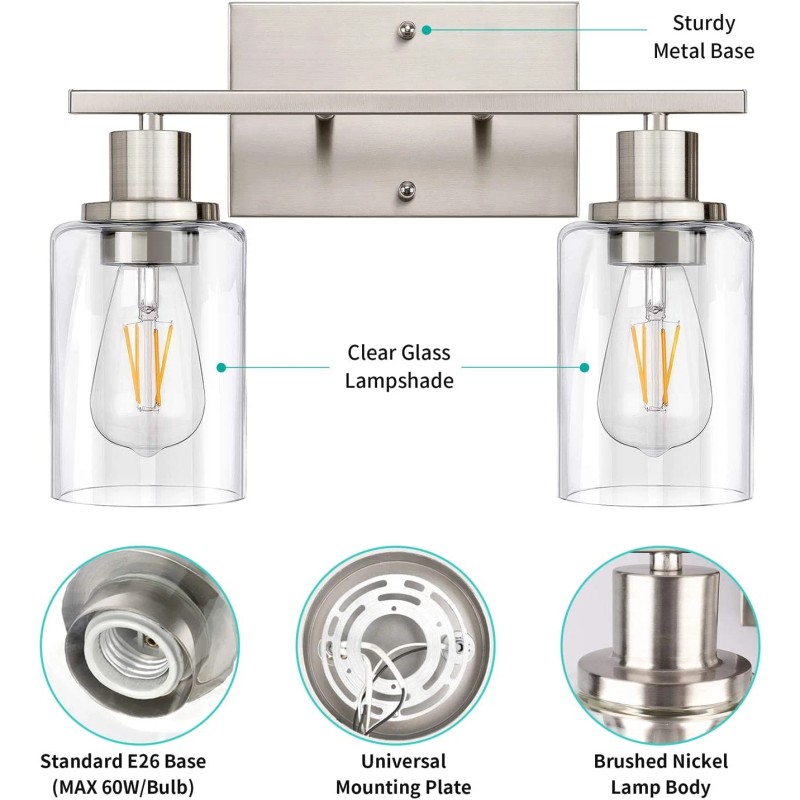 Sturdy
Metal Base

Clear Glass
Lampshade

Standard E26 Base
(MAX 60W/Bulb)

Universal
Mounting Plate

Brushed Nickel
Lamp Body