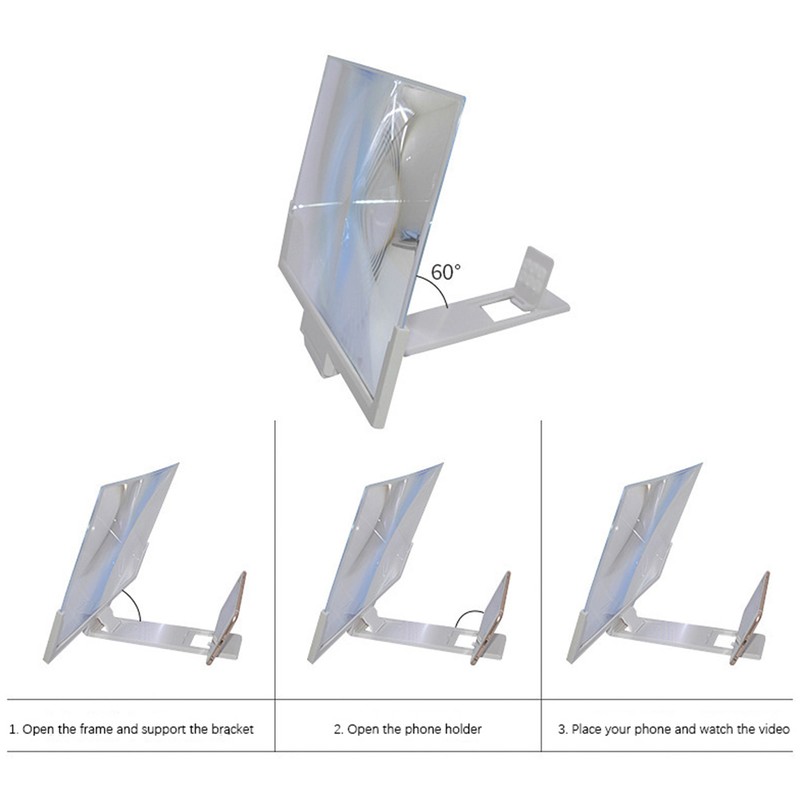 60°

1. Open the frame and support the bracket

2. Open the phone holder

3. Place your phone and watch the video