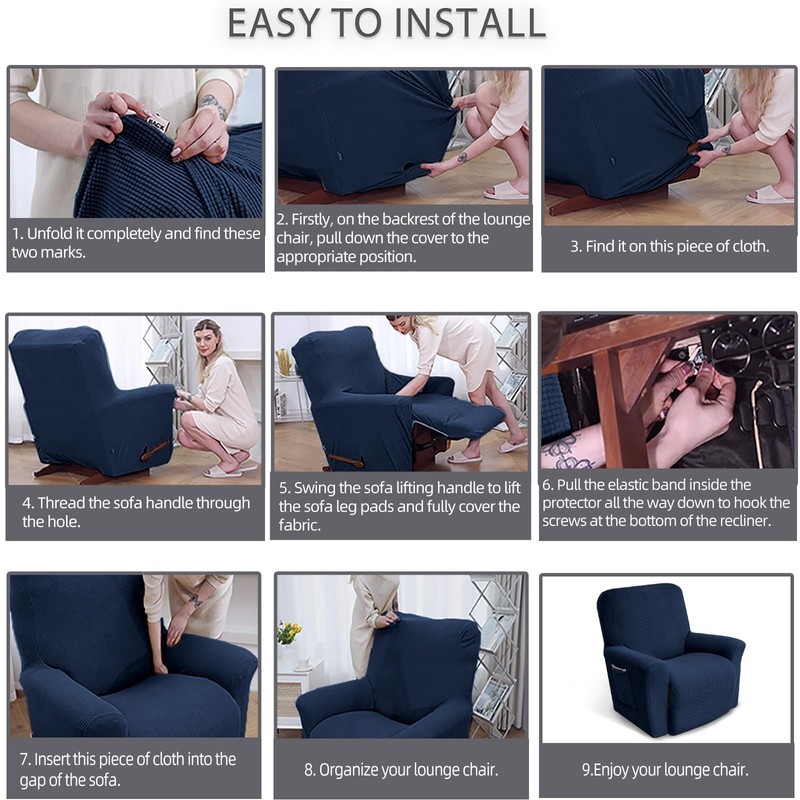 EASY TO INSTALL

1. Unfold it completely and find these two marks.

2. Firstly, on the backrest of the lounge chair, pull down the cover to the appropriate position.

3. Find it on this piece of cloth.

4. Thread the sofa handle through the hole.

5. Swing the sofa lifting handle to lift the sofa leg pads and fully cover the fabric.

6. Pull the elastic band inside the protector all the way down to hook the screws at the bottom of the recliner.

7. Insert this piece of cloth into the gap of the sofa.

8. Organize your lounge chair.

9.Enjoy your lounge chair.