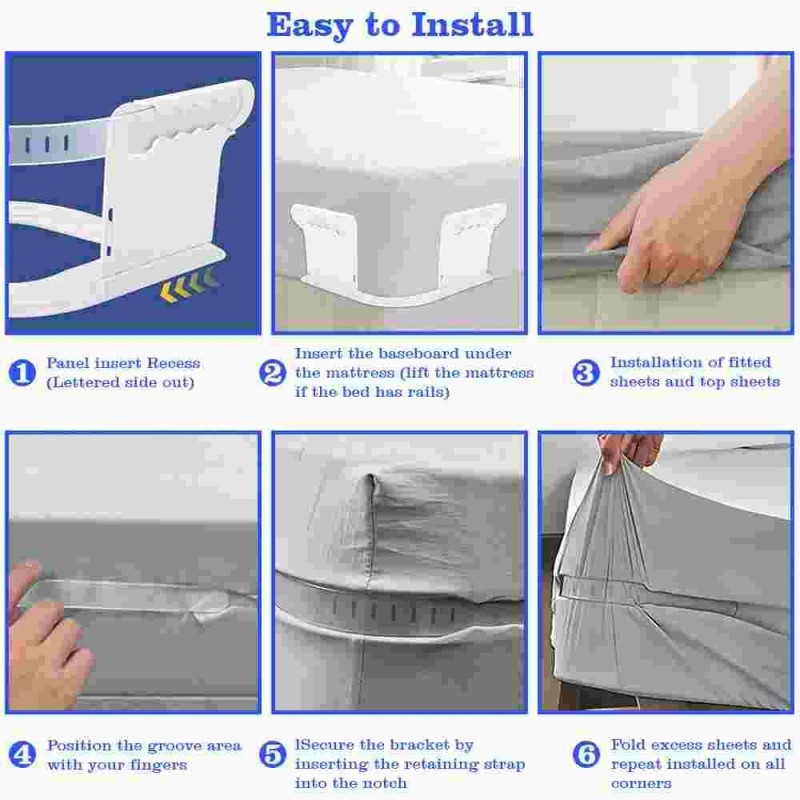 Easy to Install

1 Panel insert Recess (Lettered side out)

2 Insert the baseboard under the mattress (lift the mattress if the bed has rails)

3 Installation of fitted sheets and top sheets

4 Position the groove area with your fingers

5 lSecure the bracket by inserting the retaining strap into the notch

6 Fold excess sheets and repeat installed on all corners