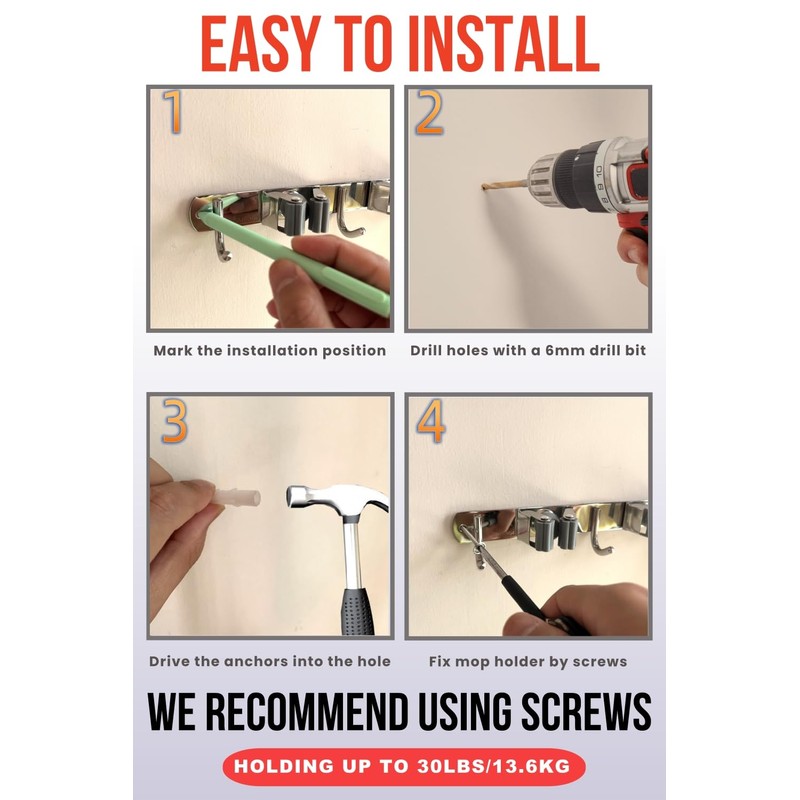 EASY TO INSTALL

1

Mark the installation position

2

Drill holes with a 6mm drill bit

3

Drive the anchors into the hole

4

Fix mop holder by screws

WE RECOMMEND USING SCREWS

HOLDING UP TO 30LBS/13.6KG