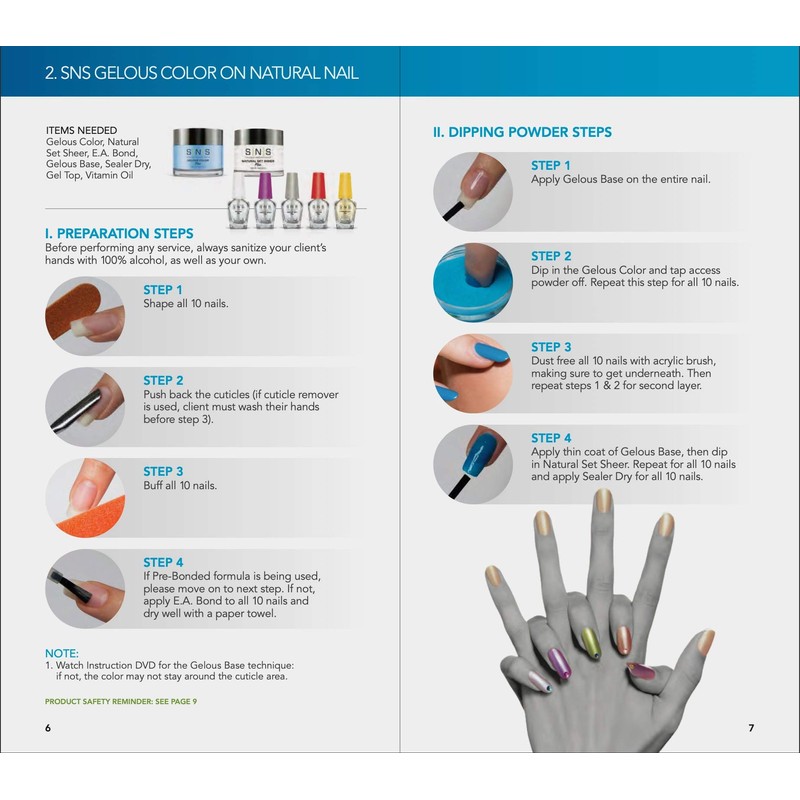 2. SNS GELOUS COLOR ON NATURAL NAIL

ITEMS NEEDED
Gelous Color, Natural Set Sheer, E.A. Bond, Gelous Base, Sealer Dry, Gel Top, Vitamin Oil

SNS

SNS
NATURAL SET SHEER

I. PREPARATION STEPS
Before performing any service, always sanitize your client's hands with 100% alcohol, as well as your own.

STEP 1
Shape all 10 nails.

STEP 2
Push back the cuticles (if cuticle remover is used, client must wash their hands before step 3).

STEP 3
Buff all 10 nails.

STEP 4
If Pre-Bonded formula is being used, please move on to next step. If not, apply E.A. Bond to all 10 nails and dry well with a paper towel.

NOTE:
1. Watch Instruction DVD for the Gelous Base technique: if not, the color may not stay around the cuticle area.

PRODUCT SAFETY REMINDER: SEE PAGE 9

6

II. DIPPING POWDER STEPS

STEP 1
Apply Gelous Base on the entire nail.

STEP 2
Dip in the Gelous Color and tap access powder off. Repeat this step for all 10 nails.

STEP 3
Dust free all 10 nails with acrylic brush, making sure to get underneath. Then repeat steps 1 & 2 for second layer.

STEP 4
Apply thin coat of Gelous Base, then dip in Natural Set Sheer. Repeat for all 10 nails and apply Sealer Dry for all 10 nails.

7