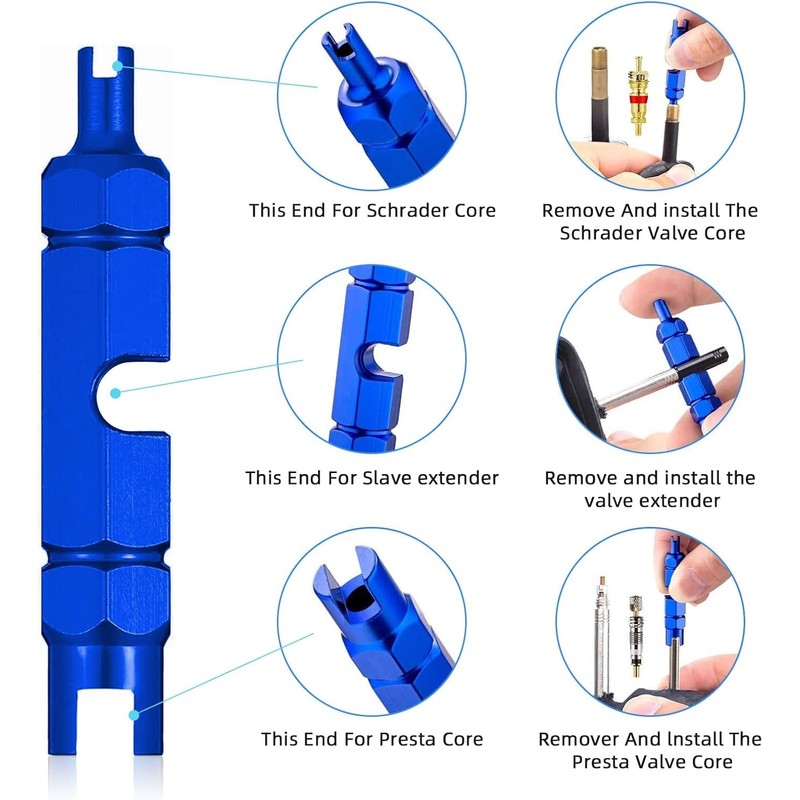 This End For Schrader Core

Remove And install The Schrader Valve Core

This End For Slave extender

Remove and install the valve extender

This End For Presta Core

Remover And lnstall The Presta Valve Core