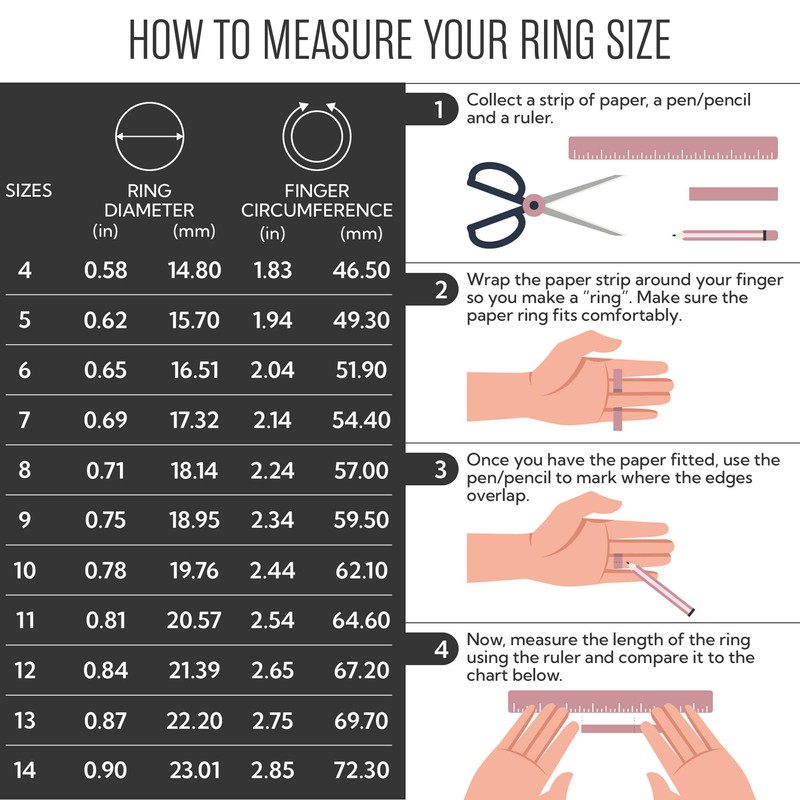 HOW TO MEASURE YOUR RING SIZE

| SIZES | RING DIAMETER (in) | RING DIAMETER (mm) | FINGER CIRCUMFERENCE (in) | FINGER CIRCUMFERENCE (mm) |
|---|---|---|---|---|
| 4 | 0.58 | 14.80 | 1.83 | 46.50 |
| 5 | 0.62 | 15.70 | 1.94 | 49.30 |
| 6 | 0.65 | 16.51 | 2.04 | 51.90 |
| 7 | 0.69 | 17.32 | 2.14 | 54.40 |
| 8 | 0.71 | 18.14 | 2.24 | 57.00 |
| 9 | 0.75 | 18.95 | 2.34 | 59.50 |
| 10 | 0.78 | 19.76 | 2.44 | 62.10 |
| 11 | 0.81 | 20.57 | 2.54 | 64.60 |
| 12 | 0.84 | 21.39 | 2.65 | 67.20 |
| 13 | 0.87 | 22.20 | 2.75 | 69.70 |
| 14 | 0.90 | 23.01 | 2.85 | 72.30 |

1 Collect a strip of paper, a pen/pencil and a ruler.

2 Wrap the paper strip around your finger so you make a "ring". Make sure the paper ring fits comfortably.

3 Once you have the paper fitted, use the pen/pencil to mark where the edges overlap.

4 Now, measure the length of the ring using the ruler and compare it to the chart below.