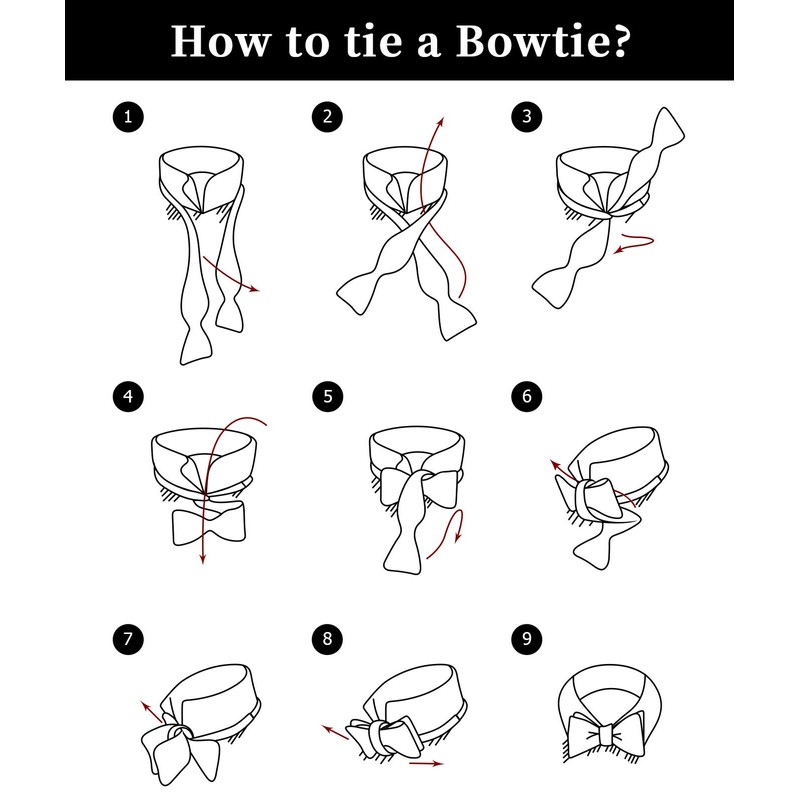 How to tie a Bowtie?

1

2

3

4

5

6

7

8

9