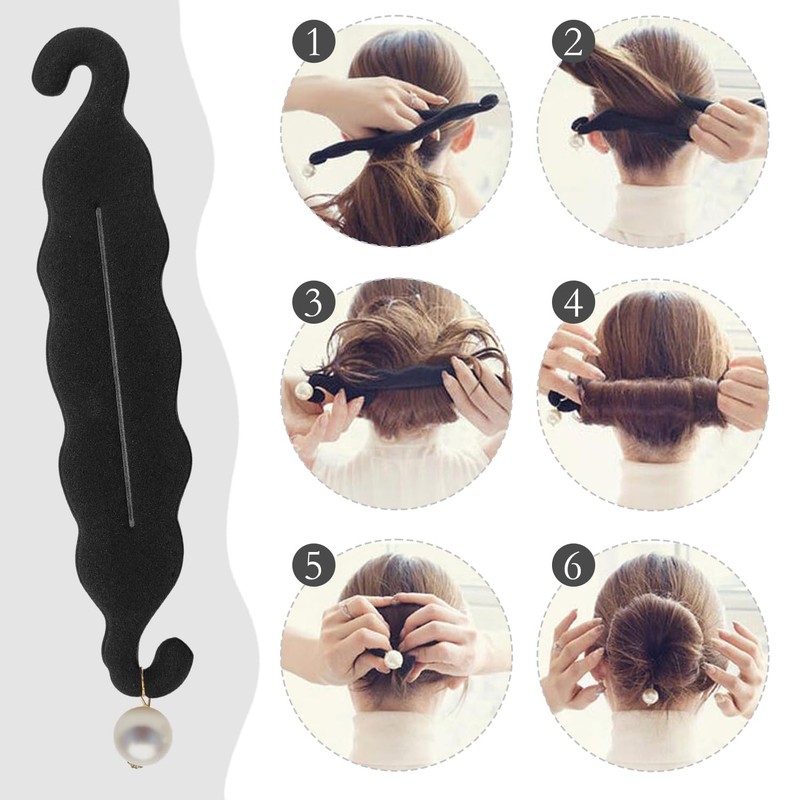 1
2
3
4
5
6