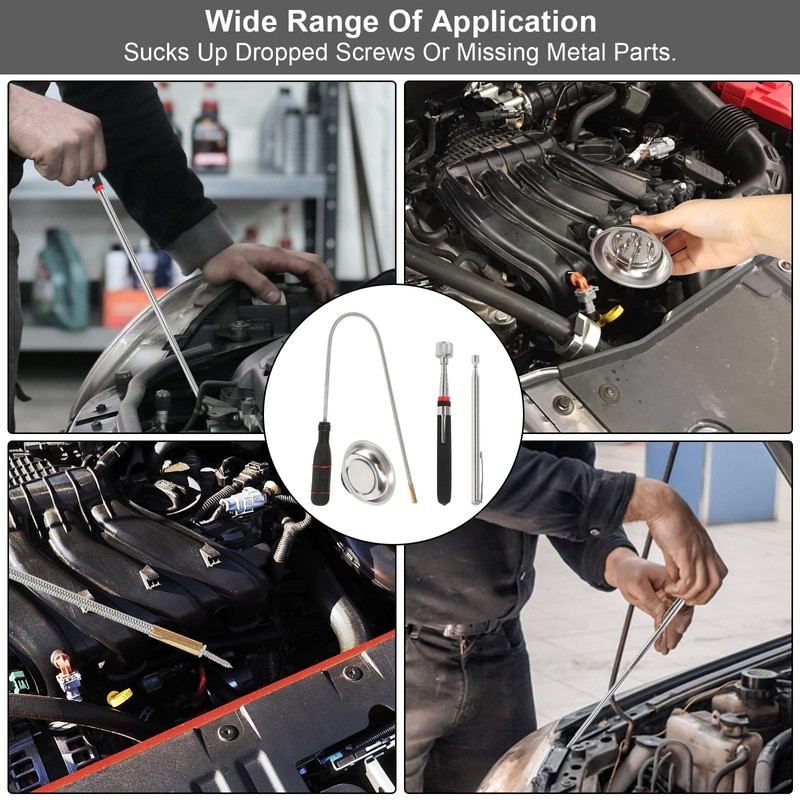 Wide Range Of Application
Sucks Up Dropped Screws Or Missing Metal Parts.